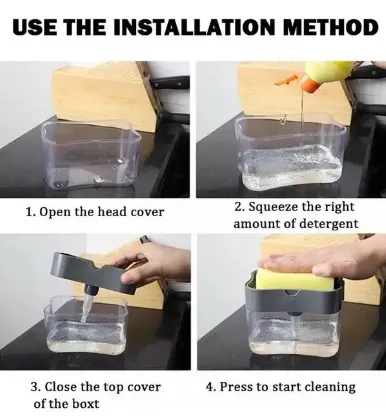 USE THE INSTALLATION METHOD

1. Open the head cover

2. Squeeze the right amount of detergent

3. Close the top cover of the boxt

4. Press to start cleaning