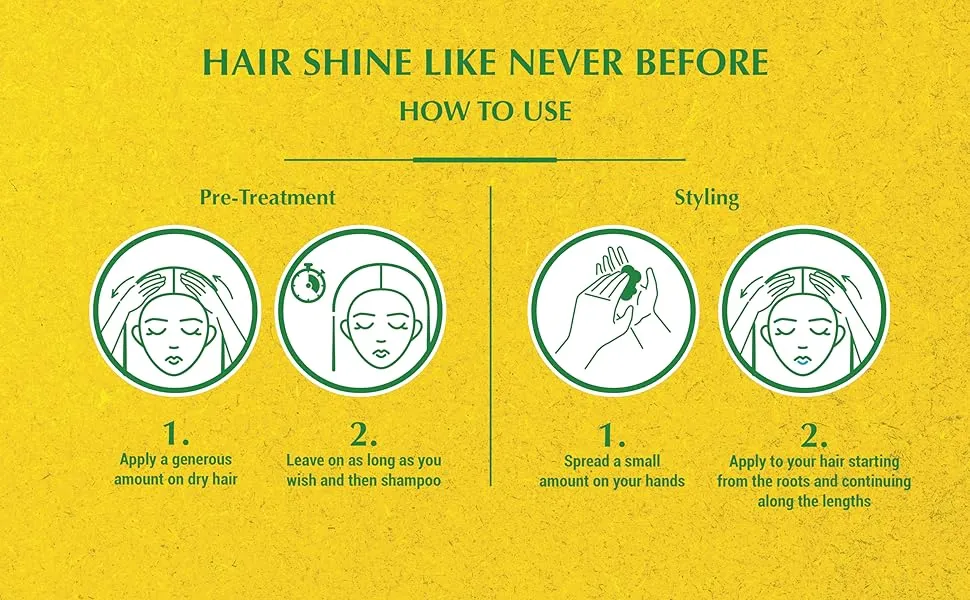 HAIR SHINE LIKE NEVER BEFORE

HOW TO USE

Pre-Treatment

1.
Apply a generous amount on dry hair

2.
Leave on as long as you wish and then shampoo

Styling

1.
Spread a small amount on your hands

2.
Apply to your hair starting from the roots and continuing along the lengths