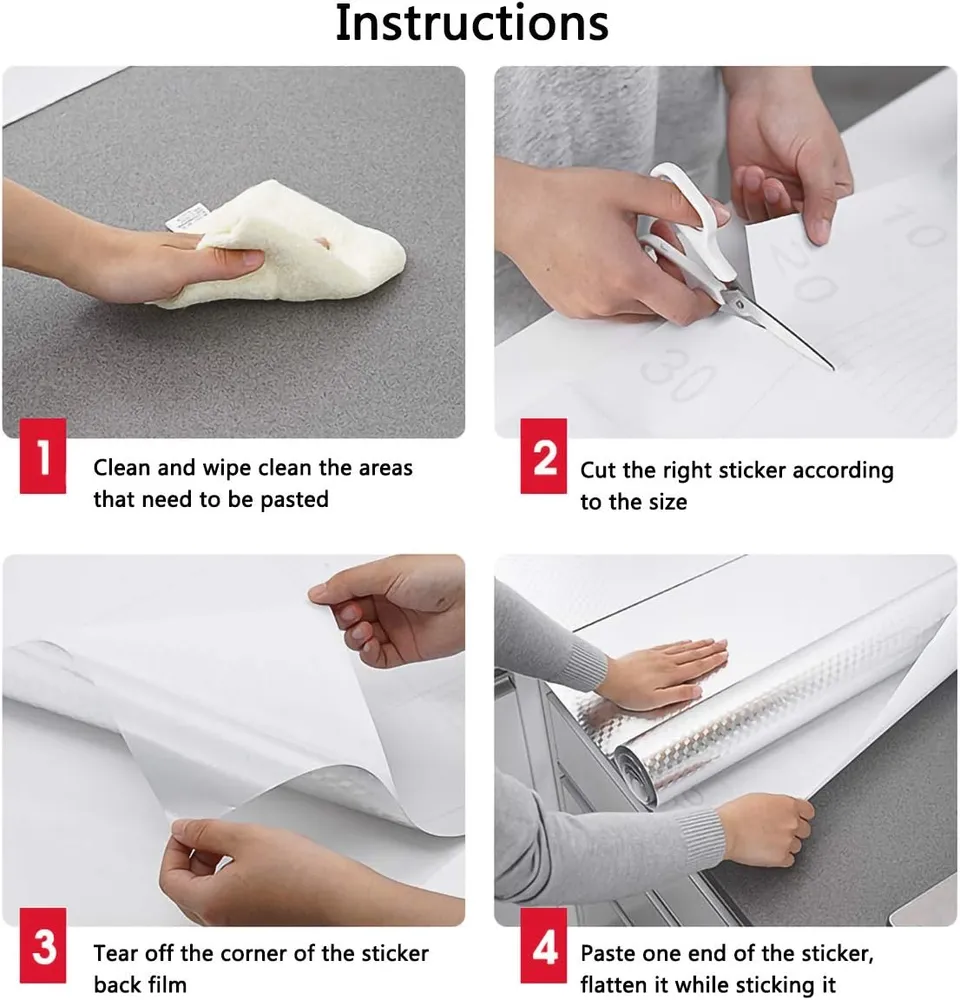 Instructions

10
20
30

1 Clean and wipe clean the areas that need to be pasted

2 Cut the right sticker according to the size

3 Tear off the corner of the sticker back film

4 Paste one end of the sticker, flatten it while sticking it