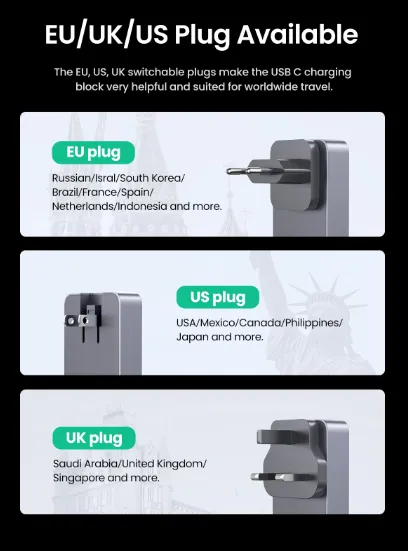 EU/UK/US Plug Available

The EU, US, UK switchable plugs make the USB C charging block very helpful and suited for worldwide travel.

EU plug

Russian/Isral/South Korea/ Brazil/France/Spain/ Netherlands/Indonesia and more.

US plug

USA/Mexico/Canada/Philippines/ Japan and more.

UK plug

Saudi Arabia/United Kingdom/ Singapore and more.