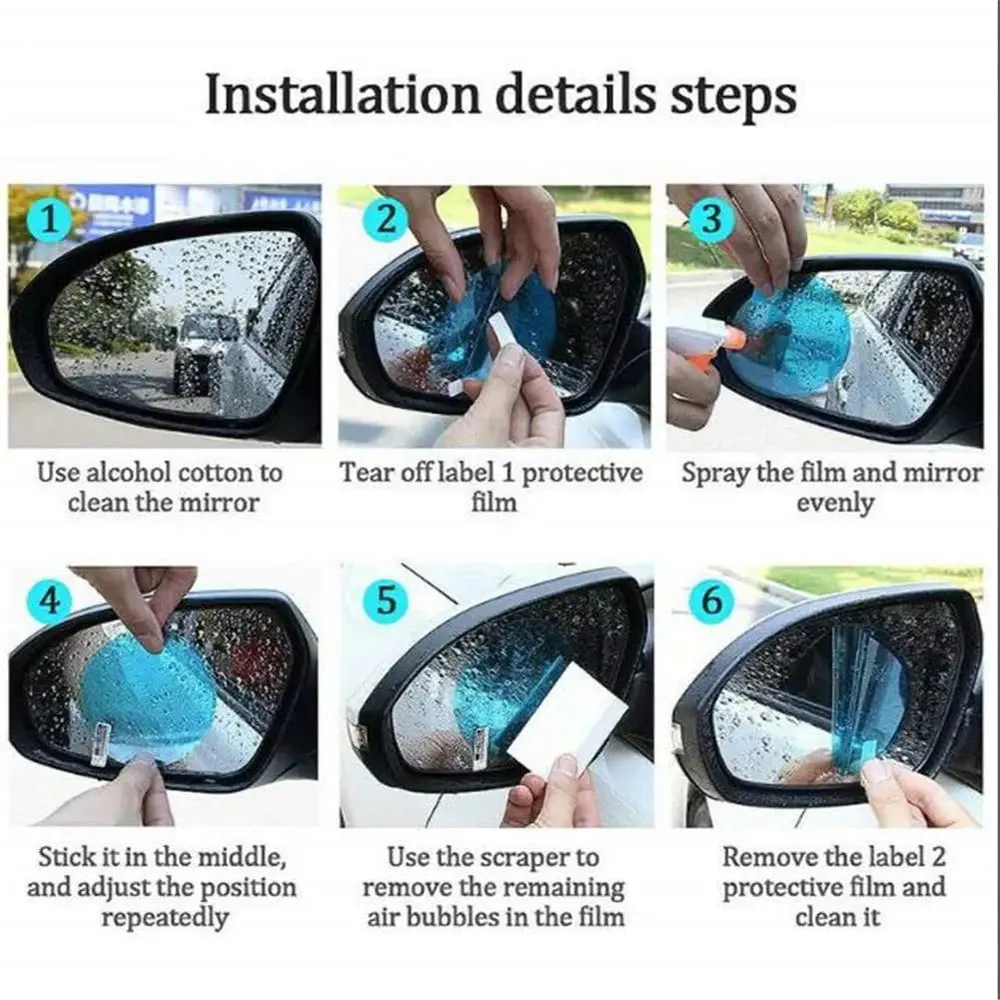 Installation details steps

1

Use alcohol cotton to clean the mirror

2

Tear off label 1 protective film

3

Spray the film and mirror evenly

4

Stick it in the middle, and adjust the position repeatedly

5

Use the scraper to remove the remaining air bubbles in the film

6

Remove the label 2 protective film and clean it