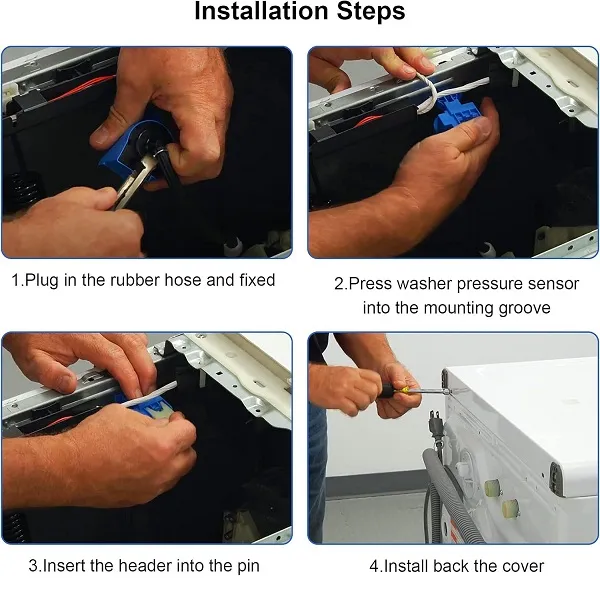 Installation Steps

1.Plug in the rubber hose and fixed

2.Press washer pressure sensor into the mounting groove

3.Insert the header into the pin

4.Install back the cover