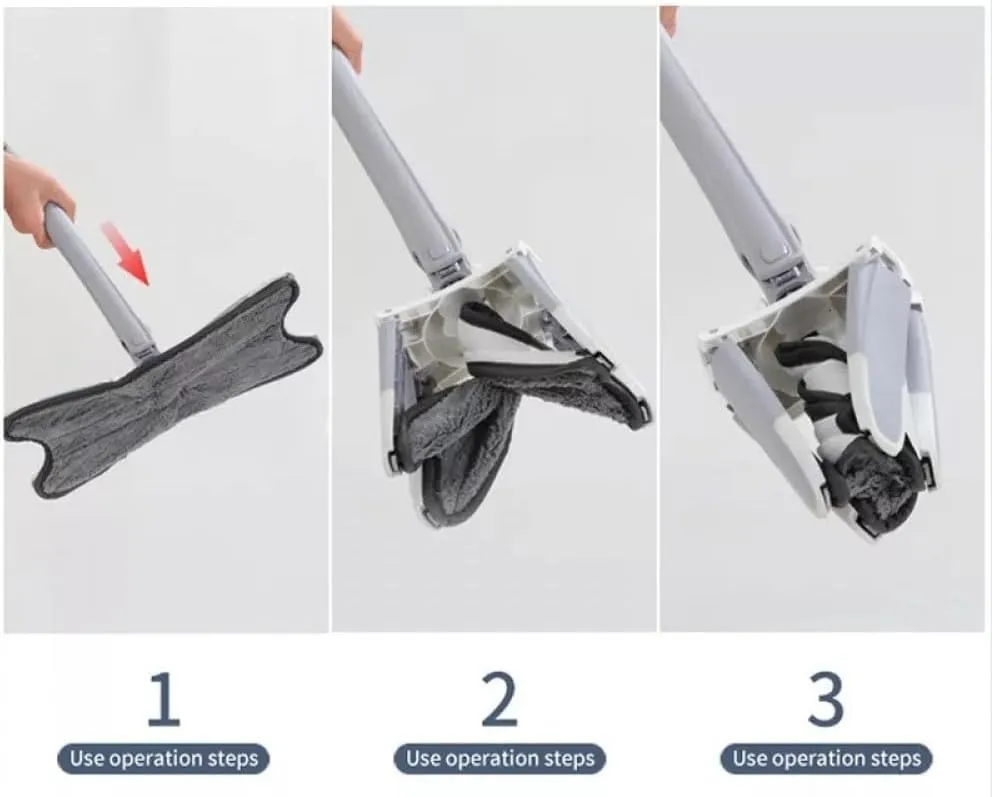 1
Use operation steps

2
Use operation steps

3
Use operation steps