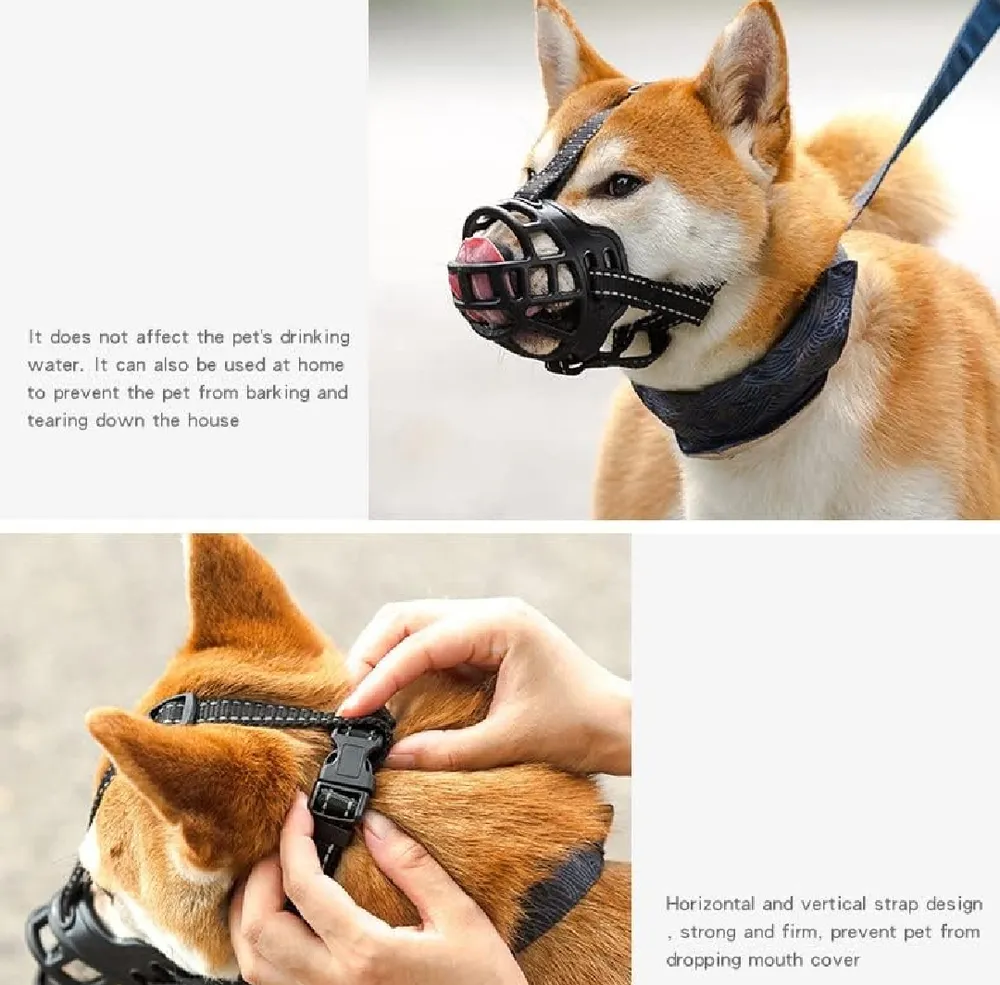 It does not affect the pet's drinking water. It can also be used at home to prevent the pet from barking and tearing down the house

Horizontal and vertical strap design , strong and firm, prevent pet from dropping mouth cover