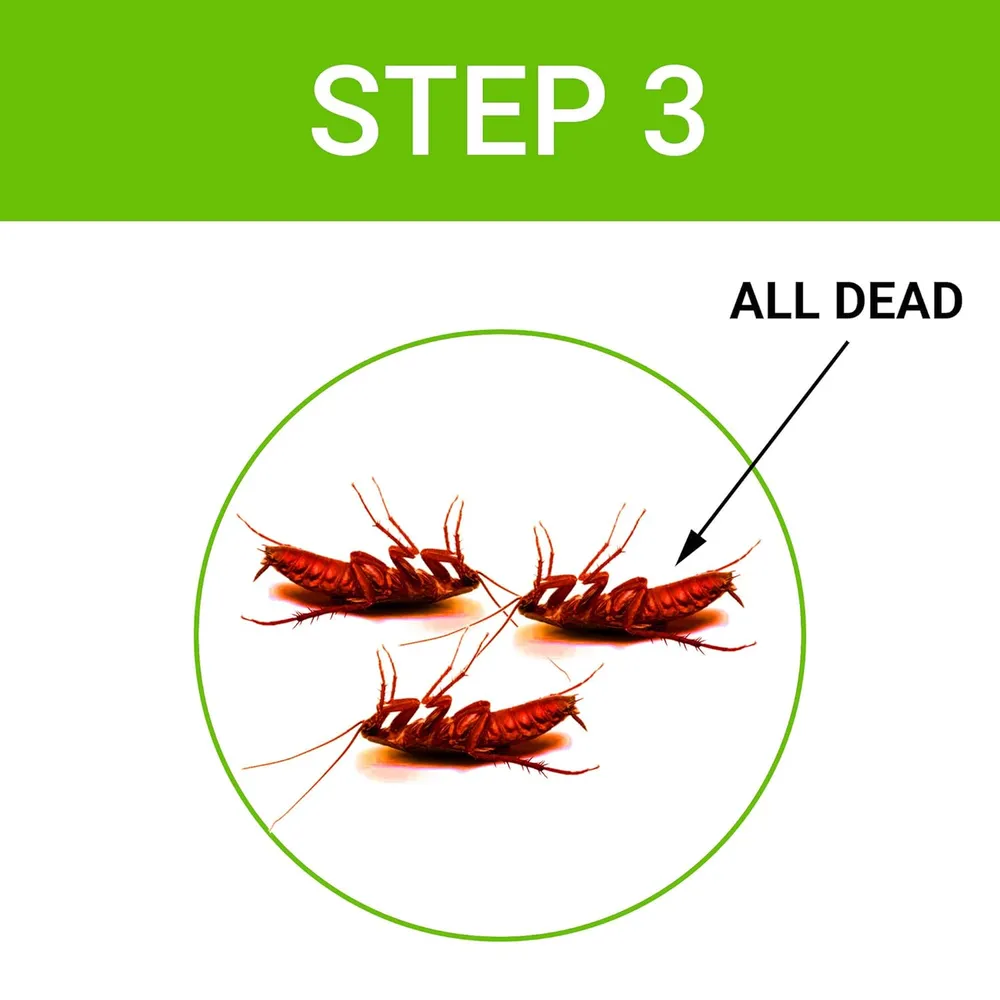 STEP 3

ALL DEAD