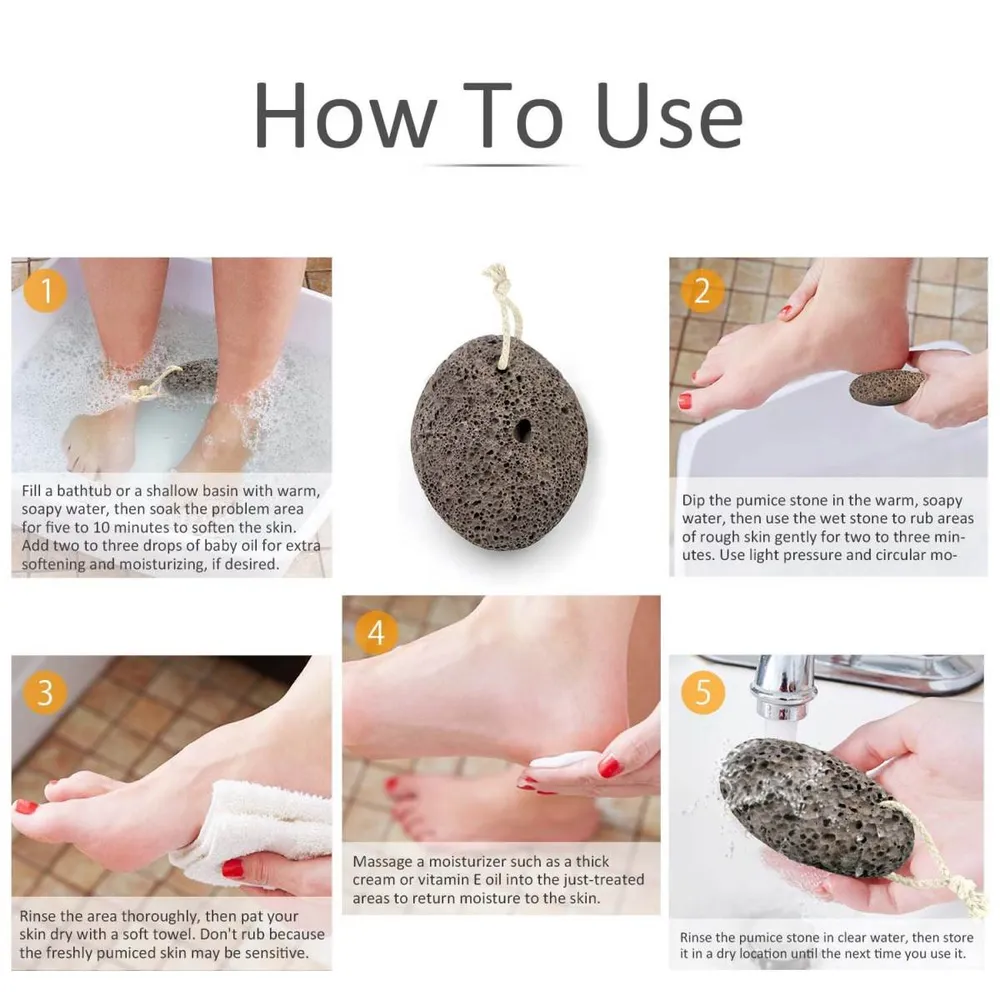 How To Use

1

Fill a bathtub or a shallow basin with warm, soapy water, then soak the problem area for five to 10 minutes to soften the skin. Add two to three drops of baby oil for extra softening and moisturizing, if desired.

2

Dip the pumice stone in the warm, soapy water, then use the wet stone to rub areas of rough skin gently for two to three minutes. Use light pressure and circular mo-

3

Rinse the area thoroughly, then pat your skin dry with a soft towel. Don't rub because the freshly pumiced skin may be sensitive.

4

Massage a moisturizer such as a thick cream or vitamin E oil into the just-treated areas to return moisture to the skin.

5

Rinse the pumice stone in clear water, then store it in a dry location until the next time you use it.