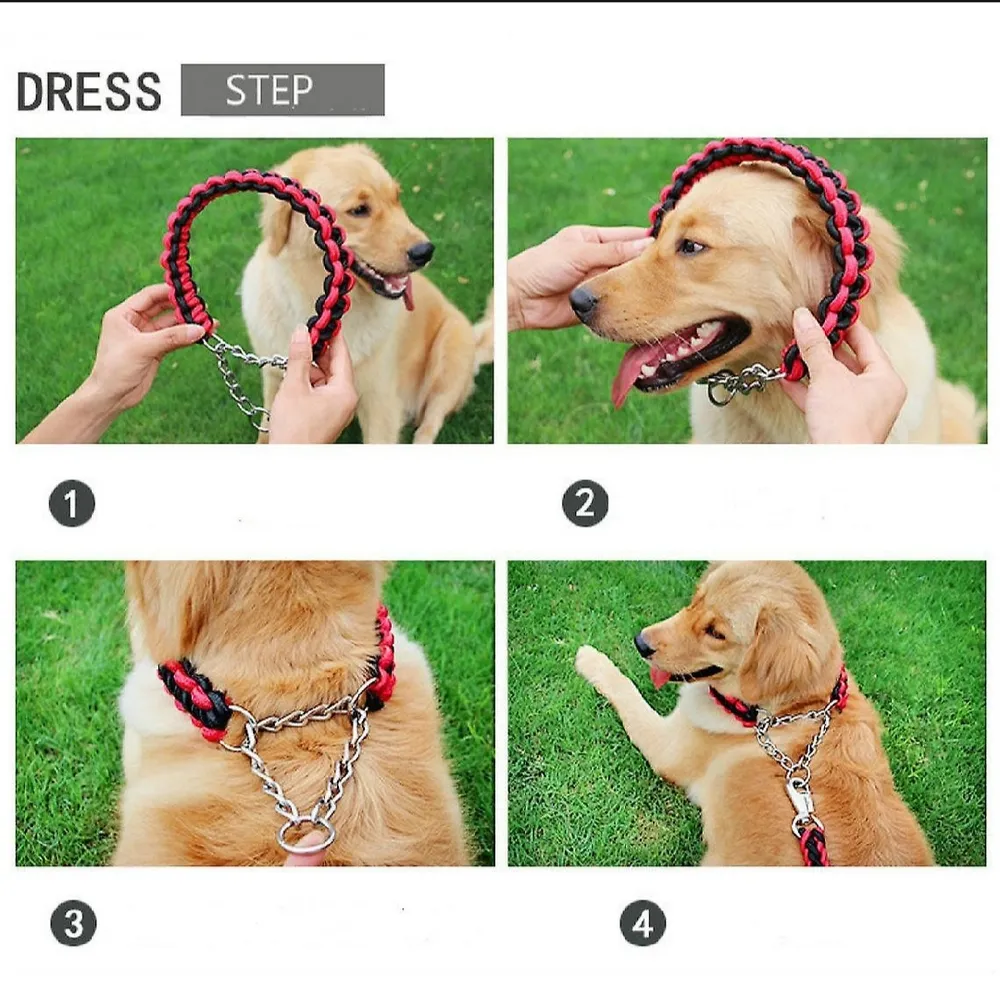 DRESS STEP

1

2

3

4