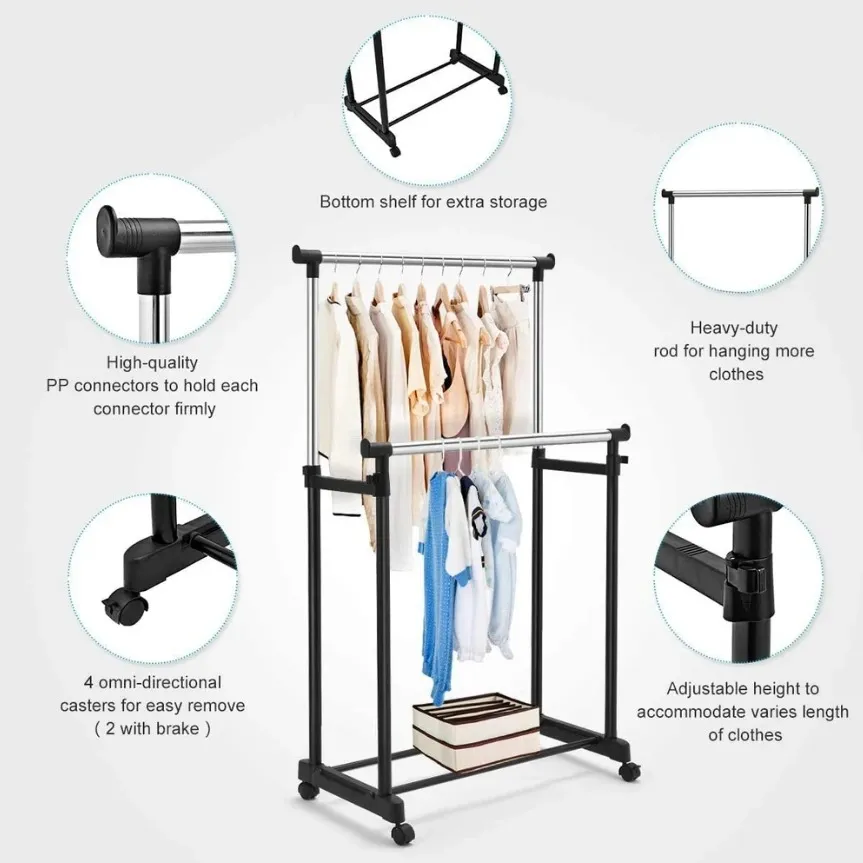 Bottom shelf for extra storage

High-quality
PP connectors to hold each connector firmly

Heavy-duty
rod for hanging more clothes

4 omni-directional casters for easy remove
( 2 with brake )

Adjustable height to accommodate varies length of clothes