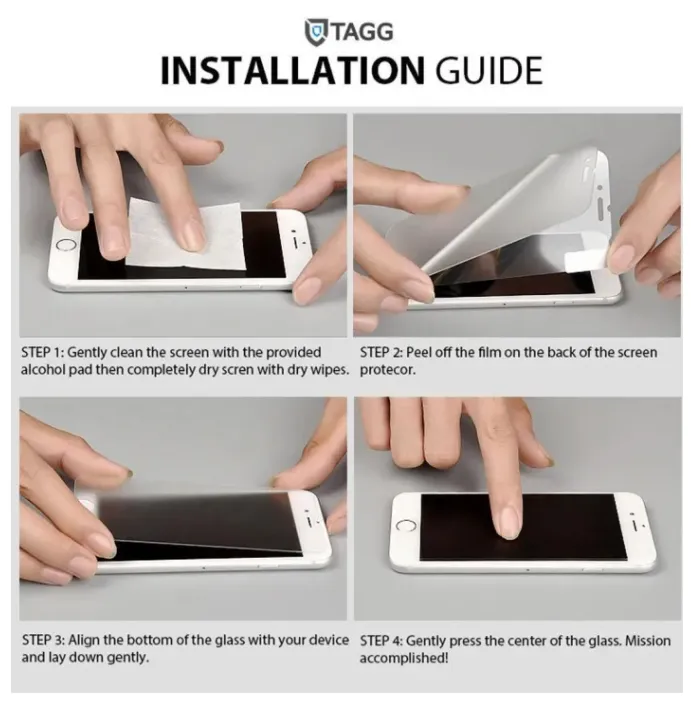 TAGG

INSTALLATION GUIDE

STEP 1: Gently clean the screen with the provided alcohol pad then completely dry scren with dry wipes.

STEP 2: Peel off the film on the back of the screen protecor.

STEP 3: Align the bottom of the glass with your device and lay down gently.

STEP 4: Gently press the center of the glass. Mission accomplished!