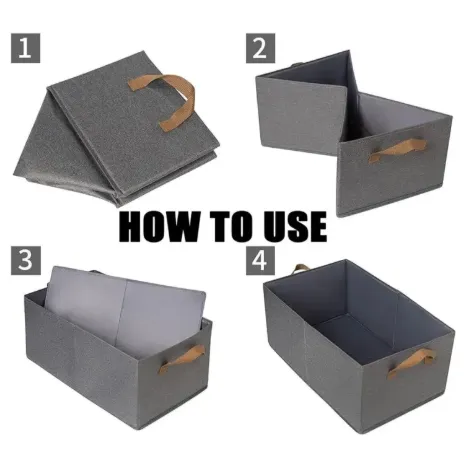 1

2

HOW TO USE

3

4