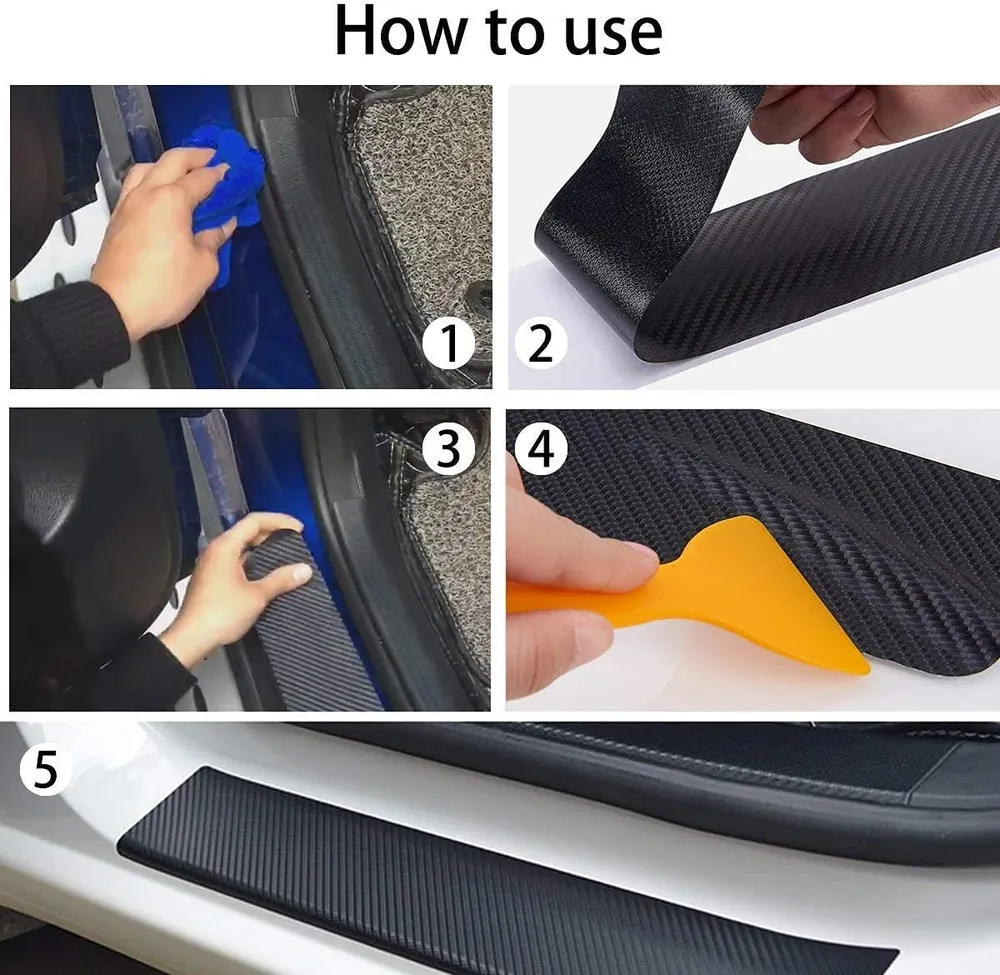 How to use

1

2

3

4

5