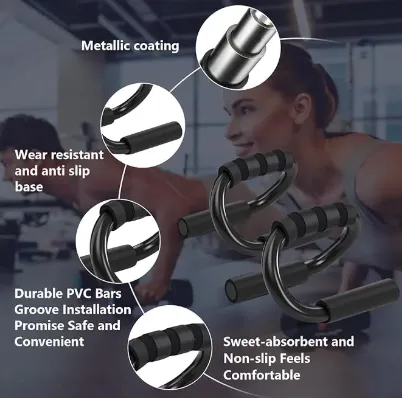 Metallic coating

Wear resistant and anti slip base

Durable PVC Bars Groove Installation Promise Safe and Convenient

Sweet-absorbent and Non-slip Feels Comfortable