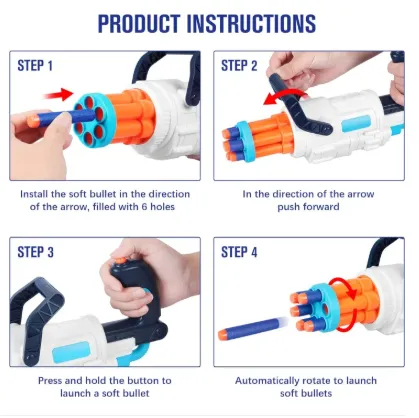 PRODUCT INSTRUCTIONS

STEP 1

Install the soft bullet in the direction of the arrow, filled with 6 holes

STEP 2

In the direction of the arrow push forward

STEP 3

Press and hold the button to launch a soft bullet

STEP 4

Automatically rotate to launch soft bullets