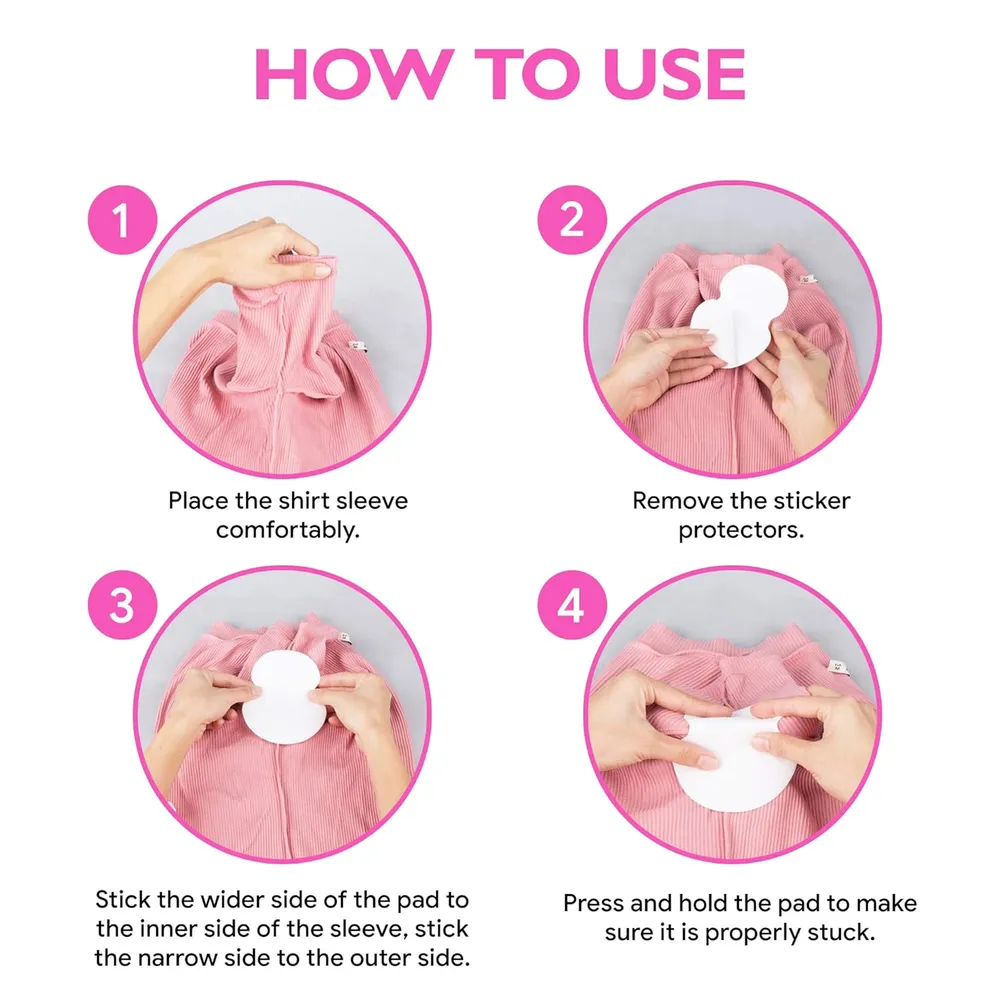 HOW TO USE

1

Place the shirt sleeve comfortably.

2

Remove the sticker protectors.

3

Stick the wider side of the pad to the inner side of the sleeve, stick the narrow side to the outer side.

4

Press and hold the pad to make sure it is properly stuck.