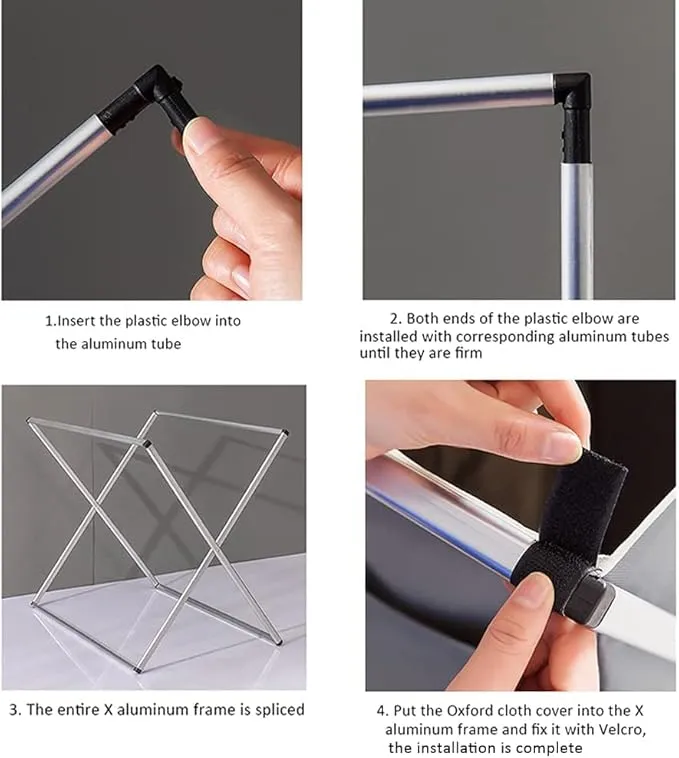 1.Insert the plastic elbow into the aluminum tube

2. Both ends of the plastic elbow are installed with corresponding aluminum tubes until they are firm

3. The entire X aluminum frame is spliced

4. Put the Oxford cloth cover into the X aluminum frame and fix it with Velcro, the installation is complete