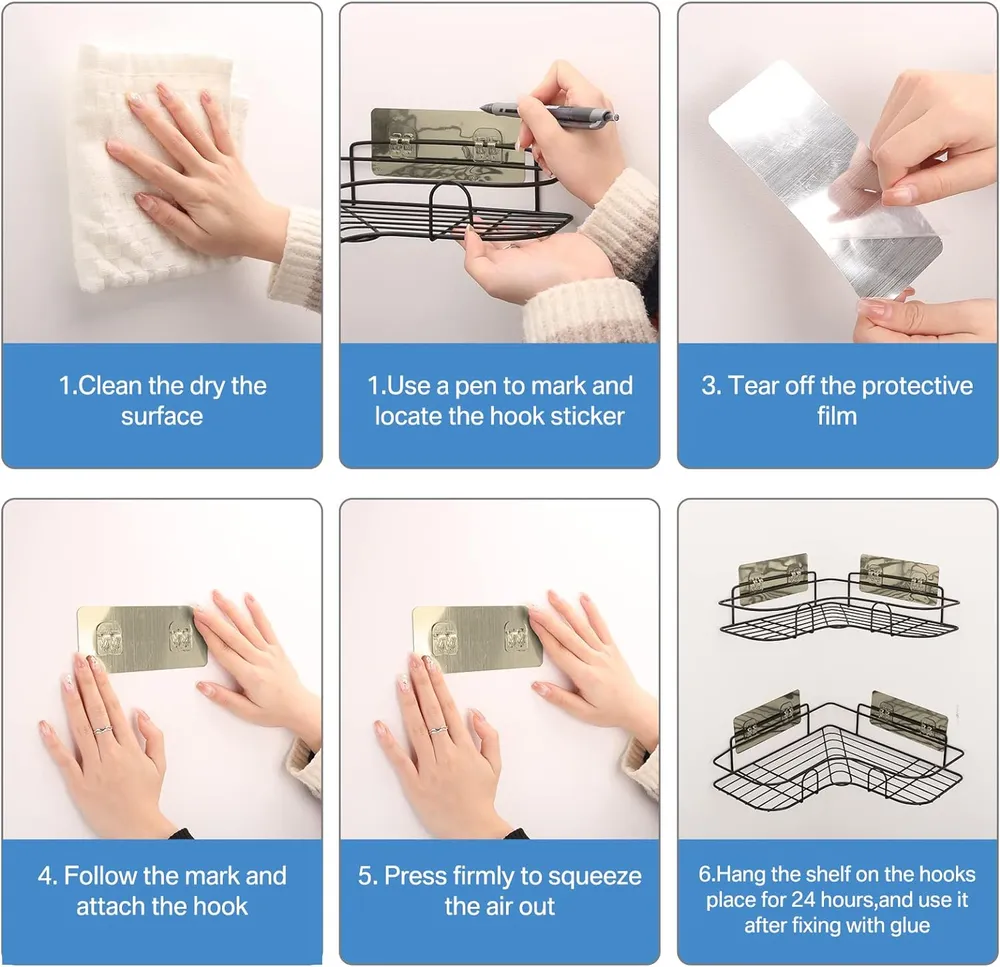 1.Clean the dry the surface

1.Use a pen to mark and locate the hook sticker

3. Tear off the protective film

4. Follow the mark and attach the hook

5. Press firmly to squeeze the air out

6.Hang the shelf on the hooks place for 24 hours,and use it after fixing with glue