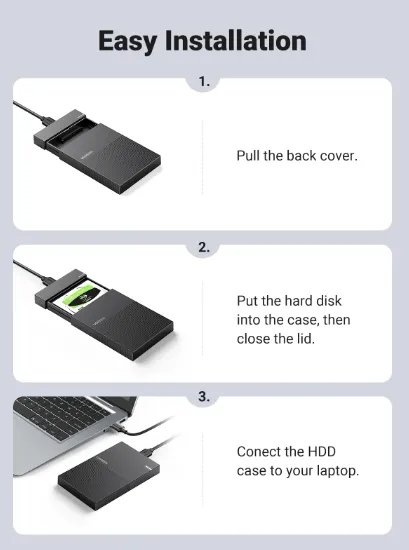 Easy Installation

1.

Pull the back cover.

2.

Put the hard disk into the case, then close the lid.

3.

Conect the HDD case to your laptop.