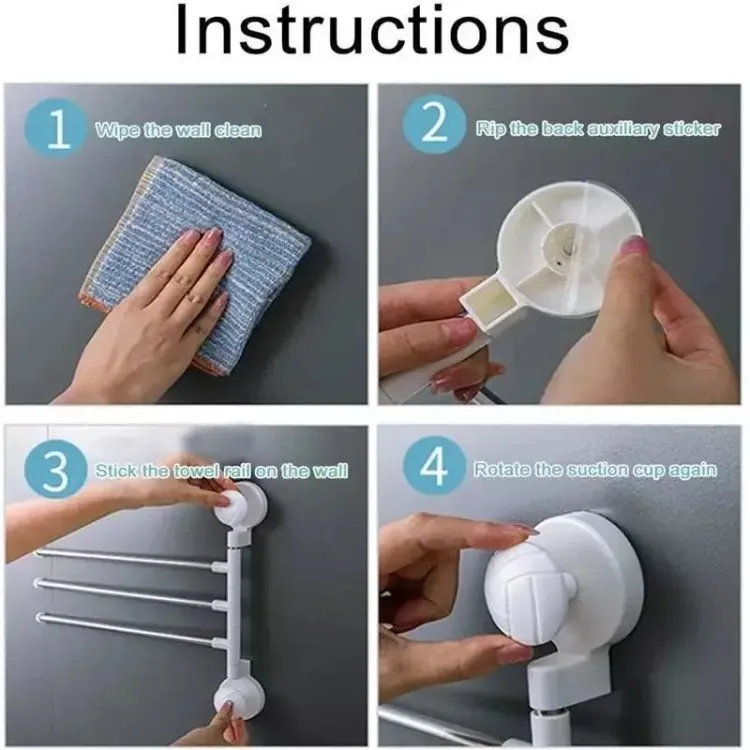 Instructions

1 Wipe the wall clean

2 Rip the back auxiliary sticker

3 Stick the towel rail on the wall

4 Rotate the suction cup again