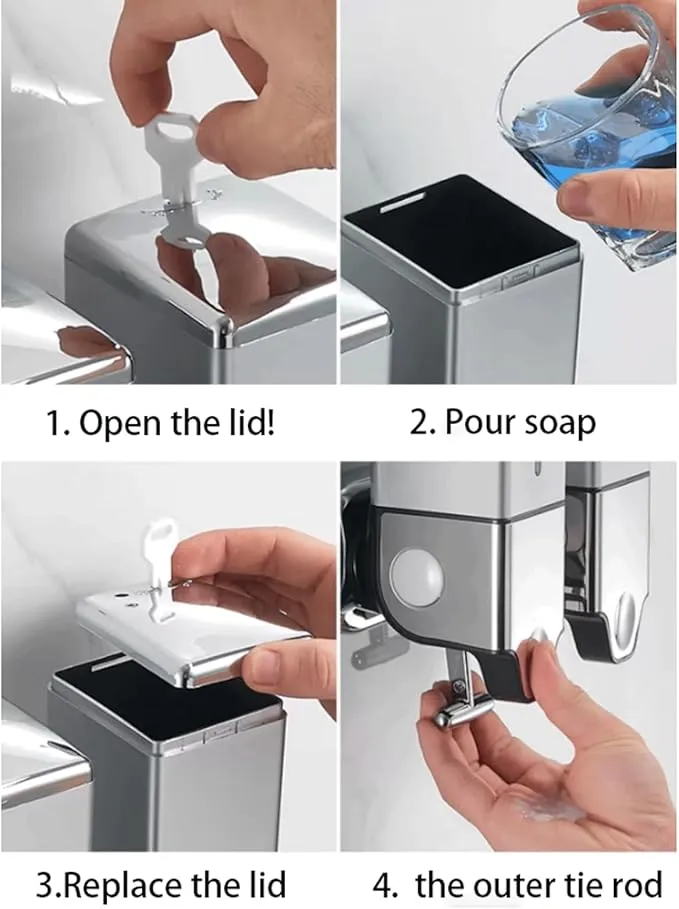 1. Open the lid!

2. Pour soap

3.Replace the lid

4. the outer tie rod