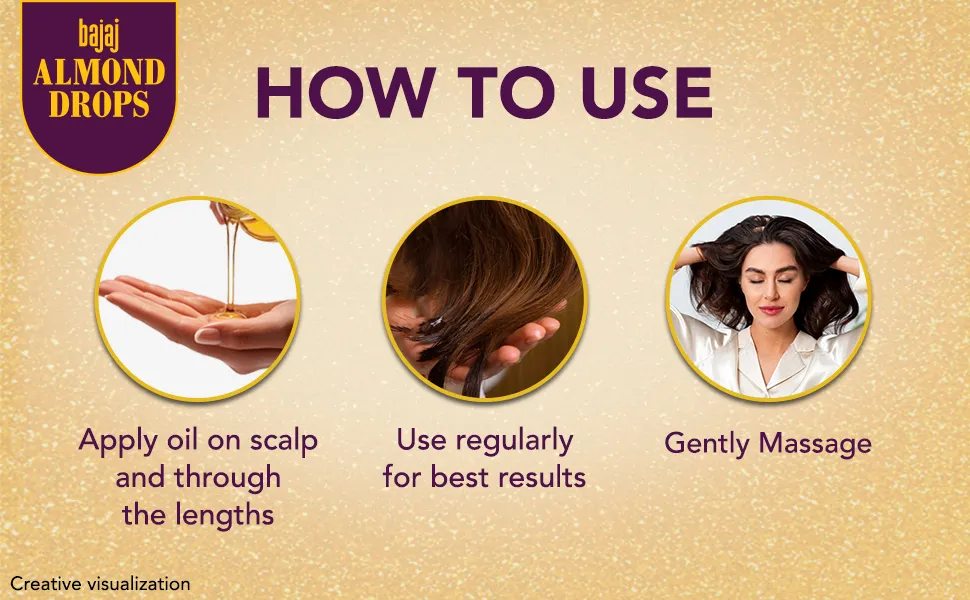 bajaj
ALMOND
DROPS

HOW TO USE

Apply oil on scalp and through the lengths

Use regularly for best results

Gently Massage

Creative visualization