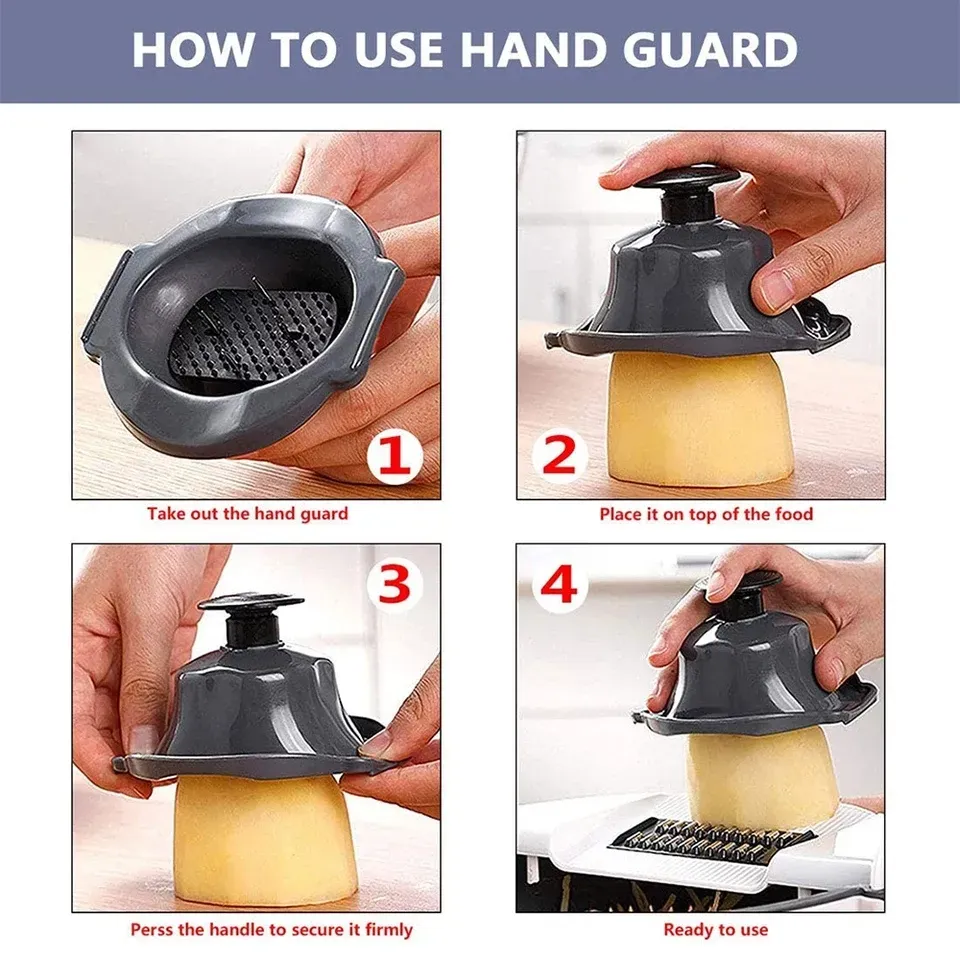 HOW TO USE HAND GUARD

1

Take out the hand guard

2

Place it on top of the food

3

Perss the handle to secure it firmly

4

Ready to use