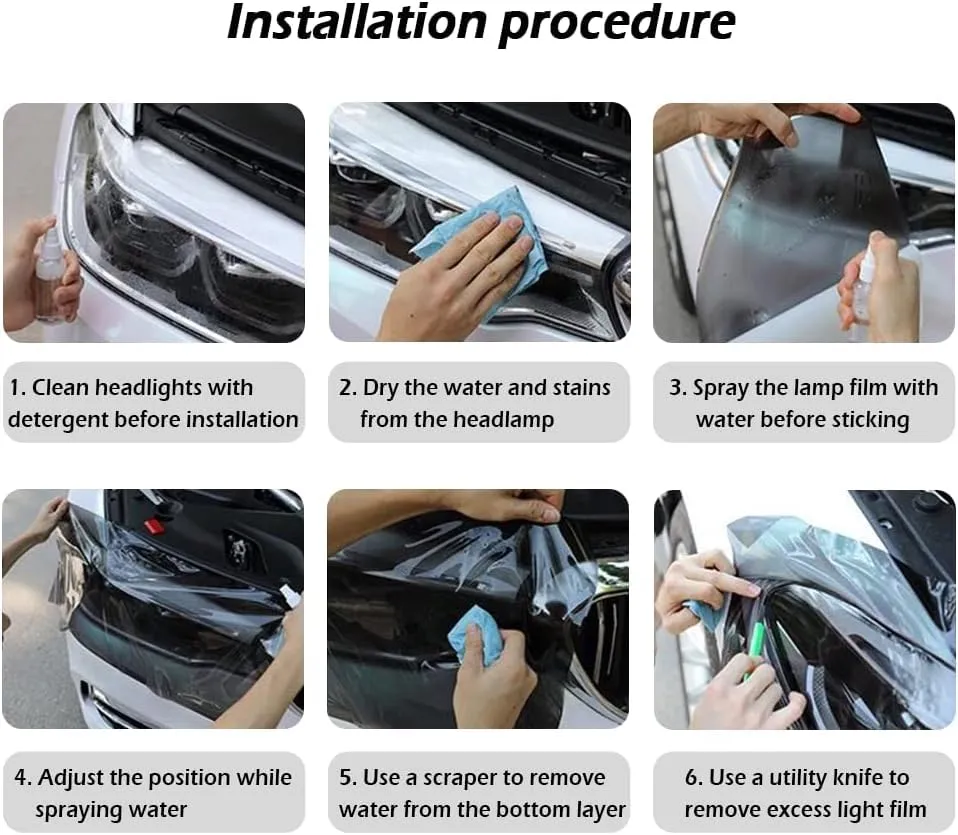 Installation procedure

1. Clean headlights with detergent before installation

2. Dry the water and stains from the headlamp

3. Spray the lamp film with water before sticking

4. Adjust the position while spraying water

5. Use a scraper to remove water from the bottom layer

6. Use a utility knife to remove excess light film