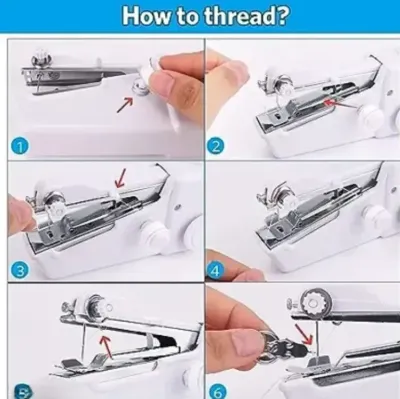 How to thread?

1

2

3

4

5

6