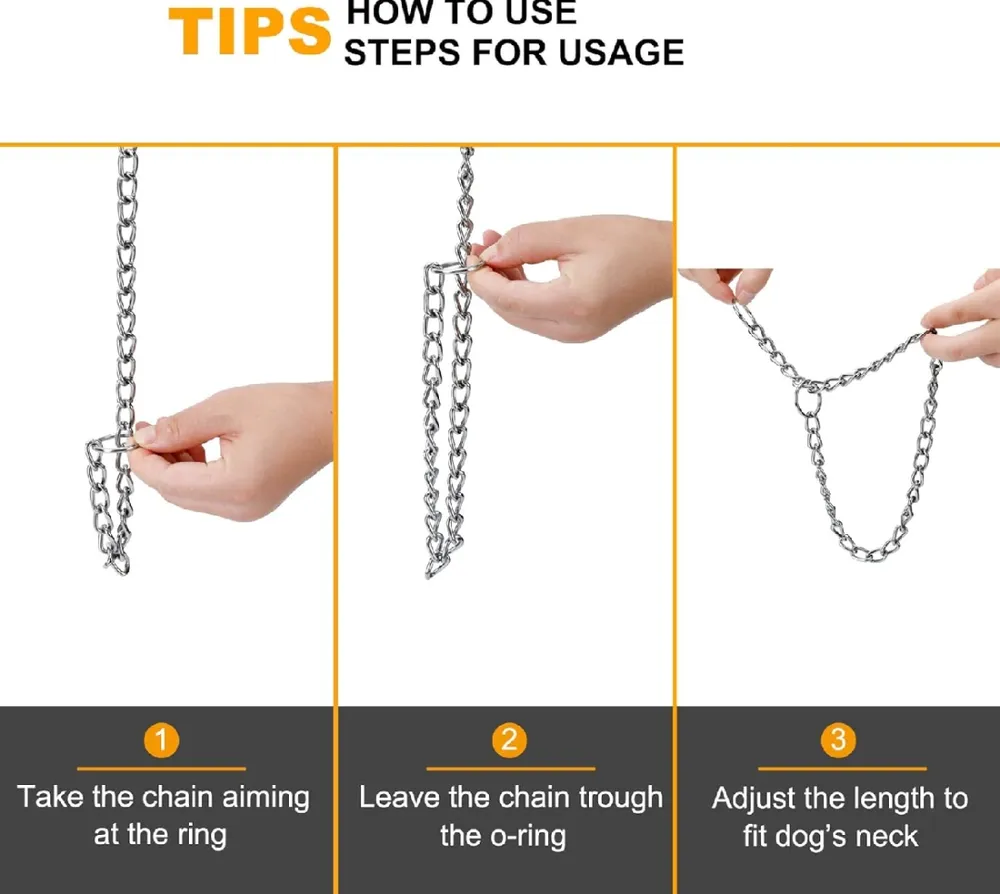 TIPS HOW TO USE
STEPS FOR USAGE

1
Take the chain aiming at the ring

2
Leave the chain trough the o-ring

3
Adjust the length to fit dog's neck