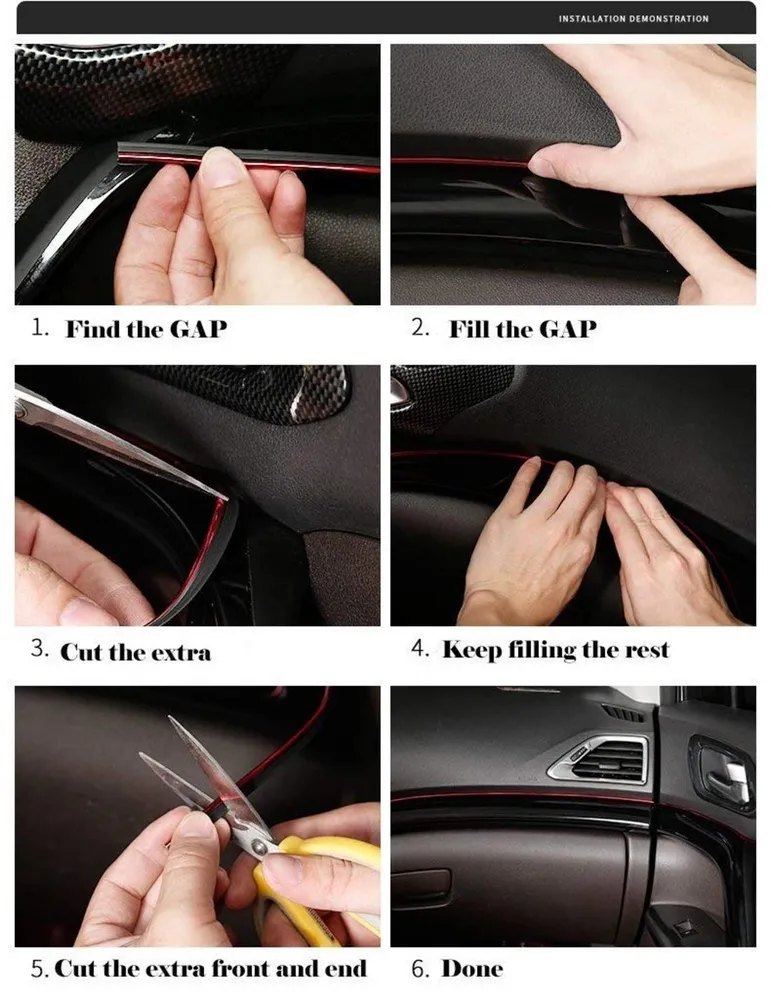 INSTALLATION DEMONSTRATION

1. Find the GAP

2. Fill the GAP

3. Cut the extra

4. Keep filling the rest

5. Cut the extra front and end

6. Done