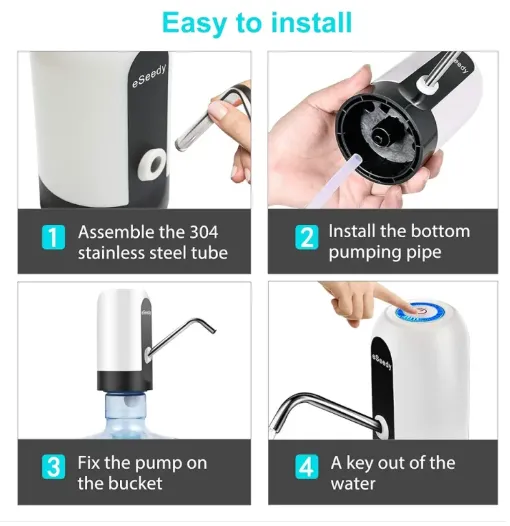 Easy to install

eSeedy

1 Assemble the 304 stainless steel tube

eedy

2 Install the bottom pumping pipe

eSeedy

3 Fix the pump on the bucket

eSeedy

4 A key out of the water