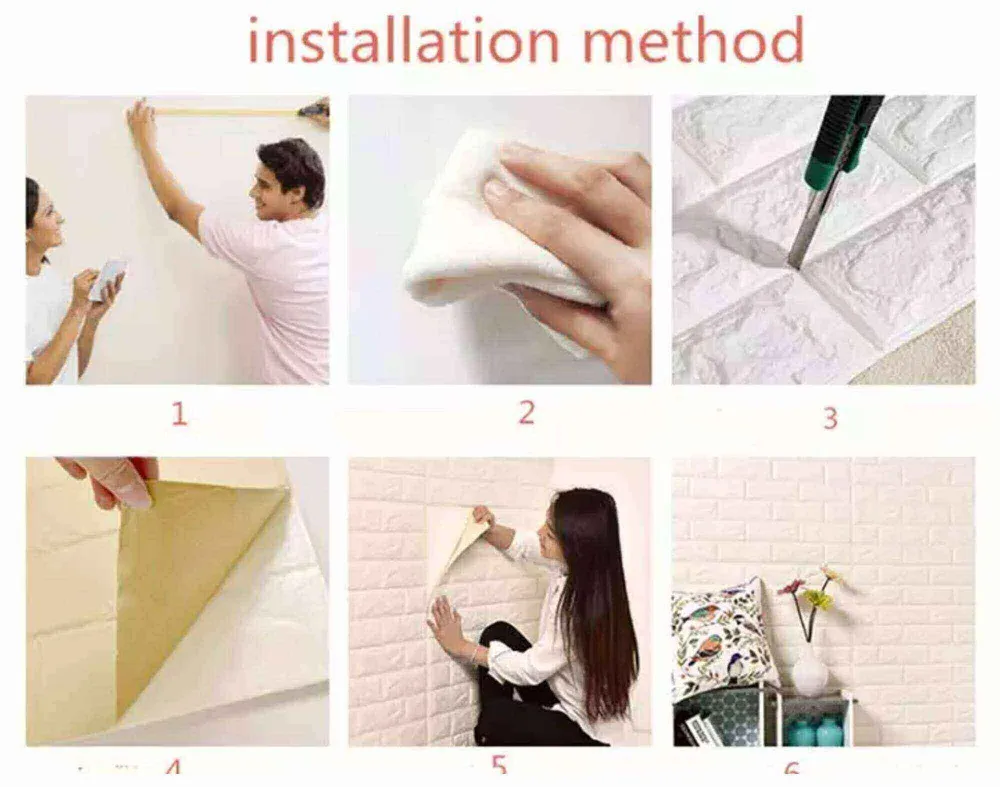 installation method

1

2

3

4

5

6