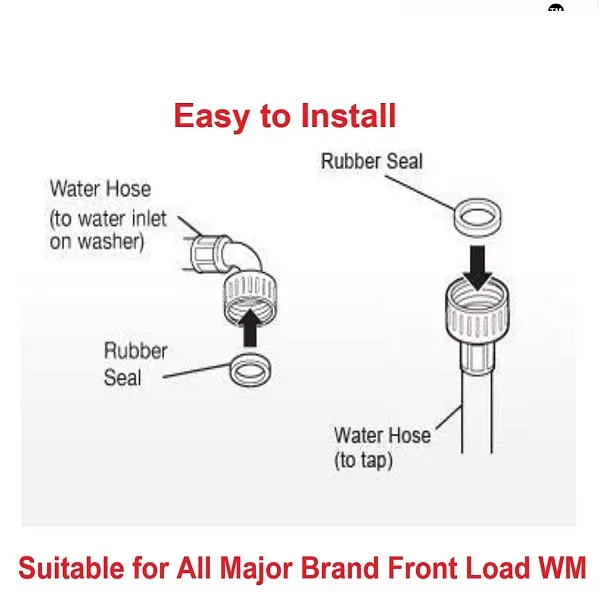 Easy to Install

Water Hose
(to water inlet on washer)

Rubber Seal

Rubber Seal

Water Hose
(to tap)

Suitable for All Major Brand Front Load WM