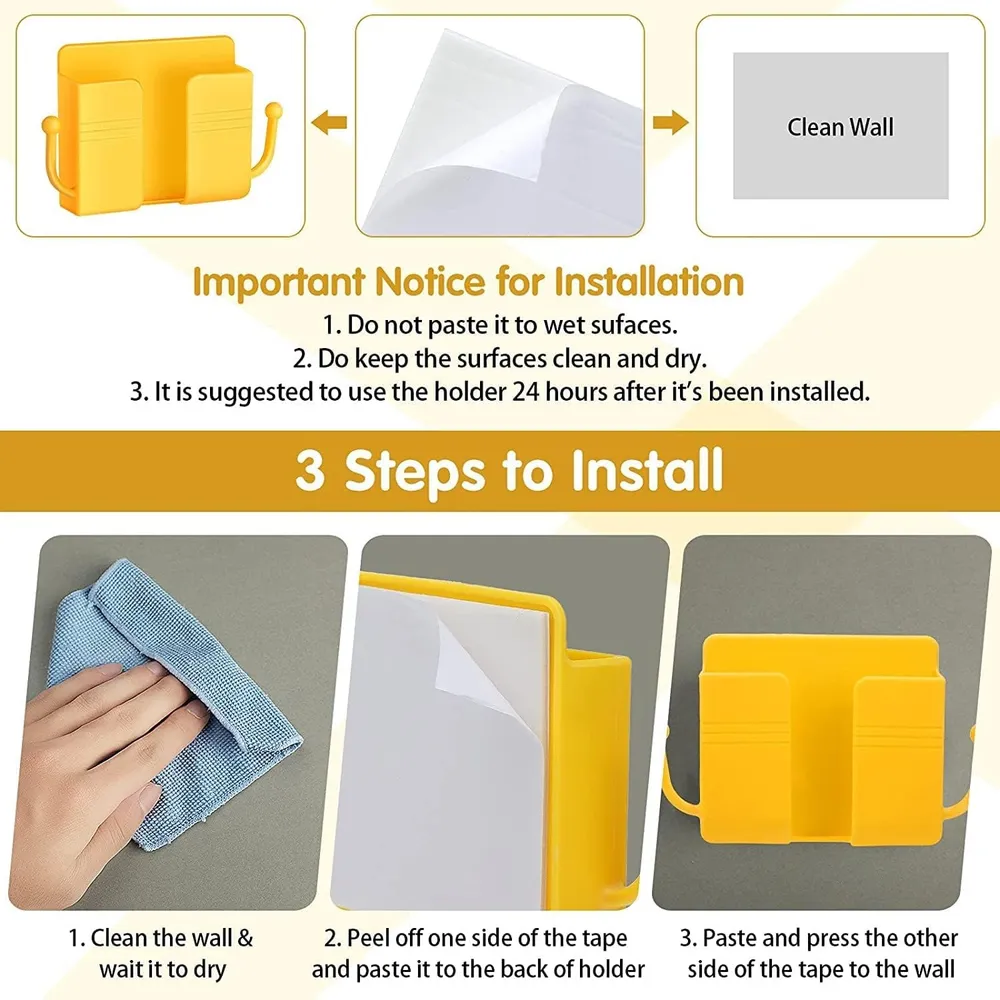 Clean Wall

Important Notice for Installation
1. Do not paste it to wet sufaces.
2. Do keep the surfaces clean and dry.
3. It is suggested to use the holder 24 hours after it's been installed.

3 Steps to Install

1. Clean the wall & wait it to dry

2. Peel off one side of the tape and paste it to the back of holder

3. Paste and press the other side of the tape to the wall