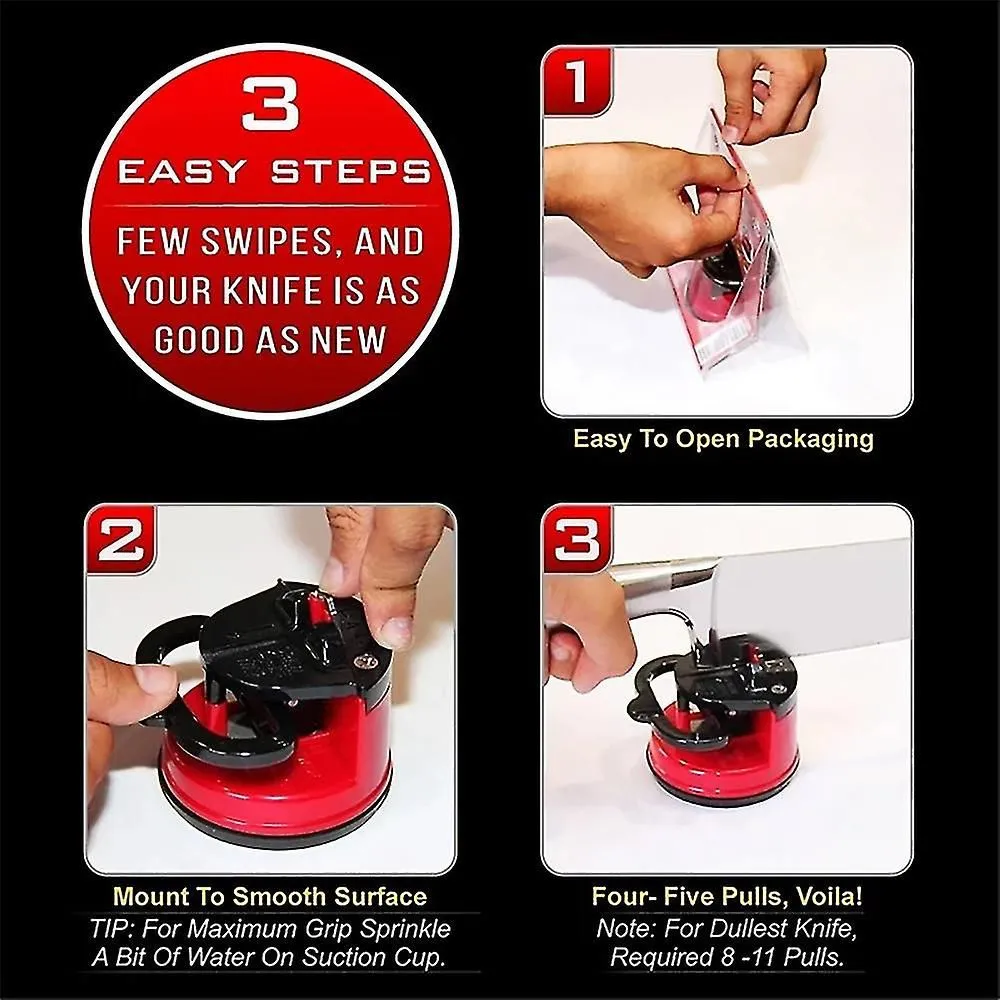 3
EASY STEPS
FEW SWIPES, AND YOUR KNIFE IS AS GOOD AS NEW

1
Easy To Open Packaging

2
Mount To Smooth Surface
TIP: For Maximum Grip Sprinkle A Bit Of Water On Suction Cup.

3
Four- Five Pulls, Voila!
Note: For Dullest Knife, Required 8 -11 Pulls.