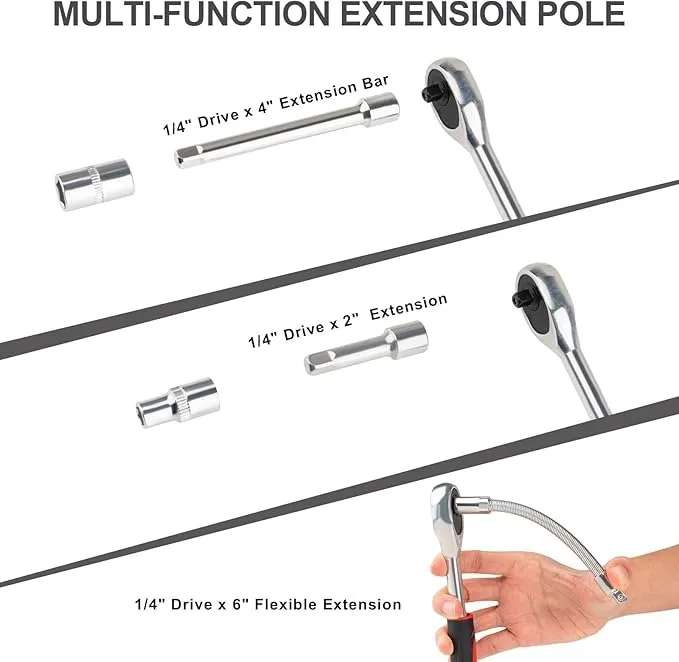 MULTI-FUNCTION EXTENSION POLE

1/4" Drive x 4" Extension Bar

1/4" Drive x 2" Extension

1/4" Drive x 6" Flexible Extension