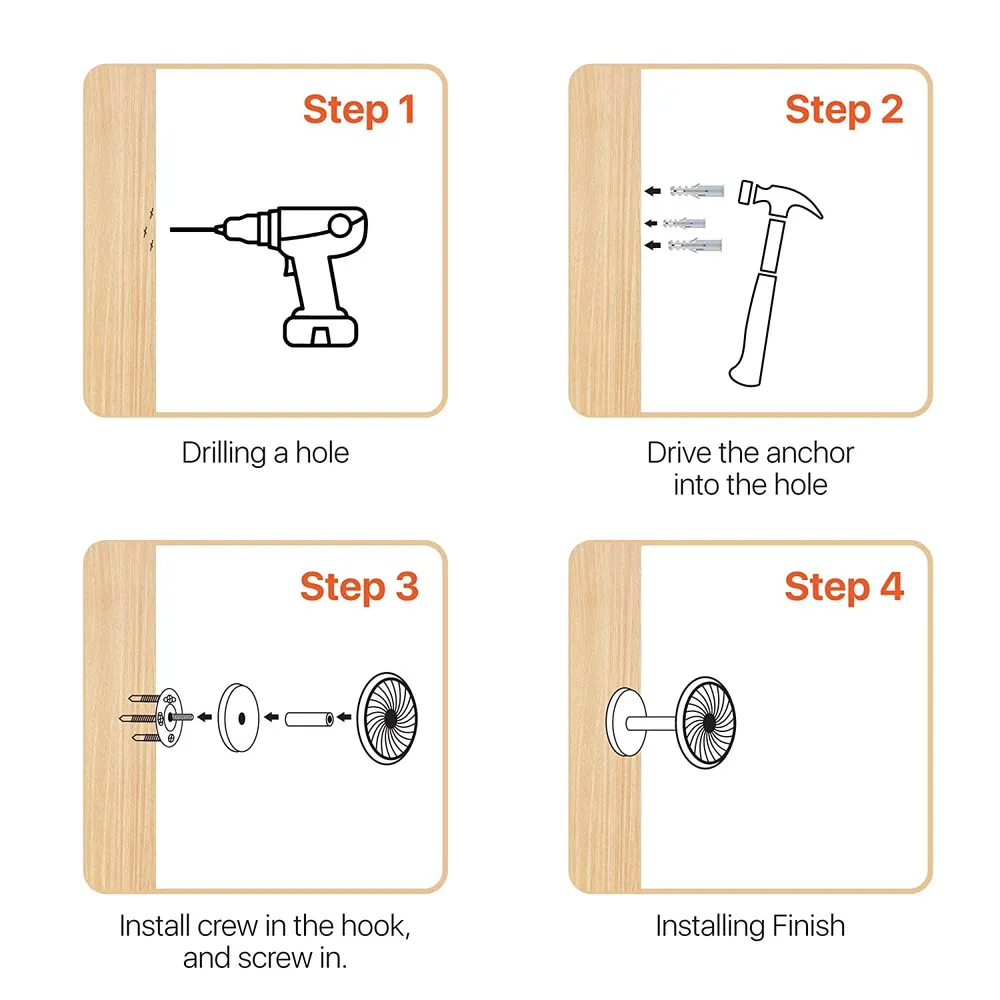 Step 1

Drilling a hole

Step 2

Drive the anchor into the hole

Step 3

Install crew in the hook, and screw in.

Step 4

Installing Finish