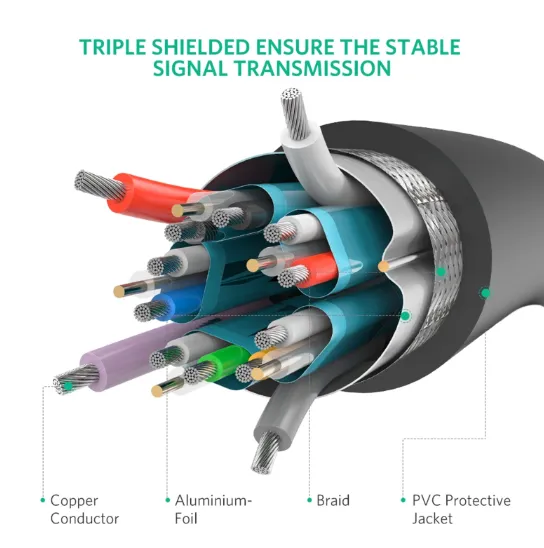 TRIPLE SHIELDED ENSURE THE STABLE SIGNAL TRANSMISSION

Copper Conductor

Aluminium-Foil

Braid

PVC Protective Jacket