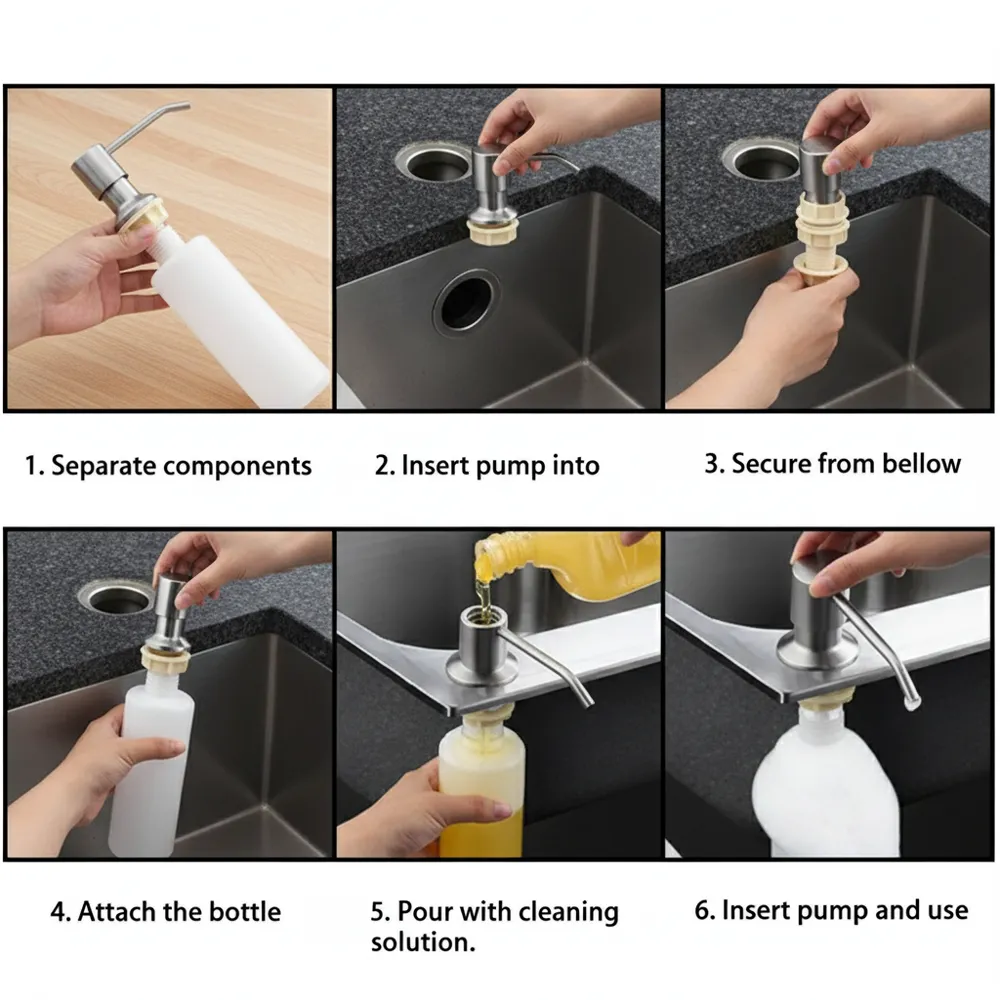 1. Separate components

2. Insert pump into

3. Secure from bellow

4. Attach the bottle

5. Pour with cleaning solution.

6. Insert pump and use