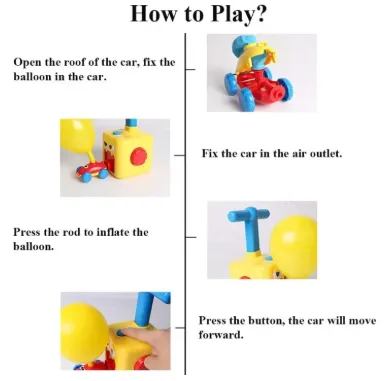 How to Play?

Open the roof of the car, fix the balloon in the car.

Fix the car in the air outlet.

Press the rod to inflate the balloon.

Press the button, the car will move forward.