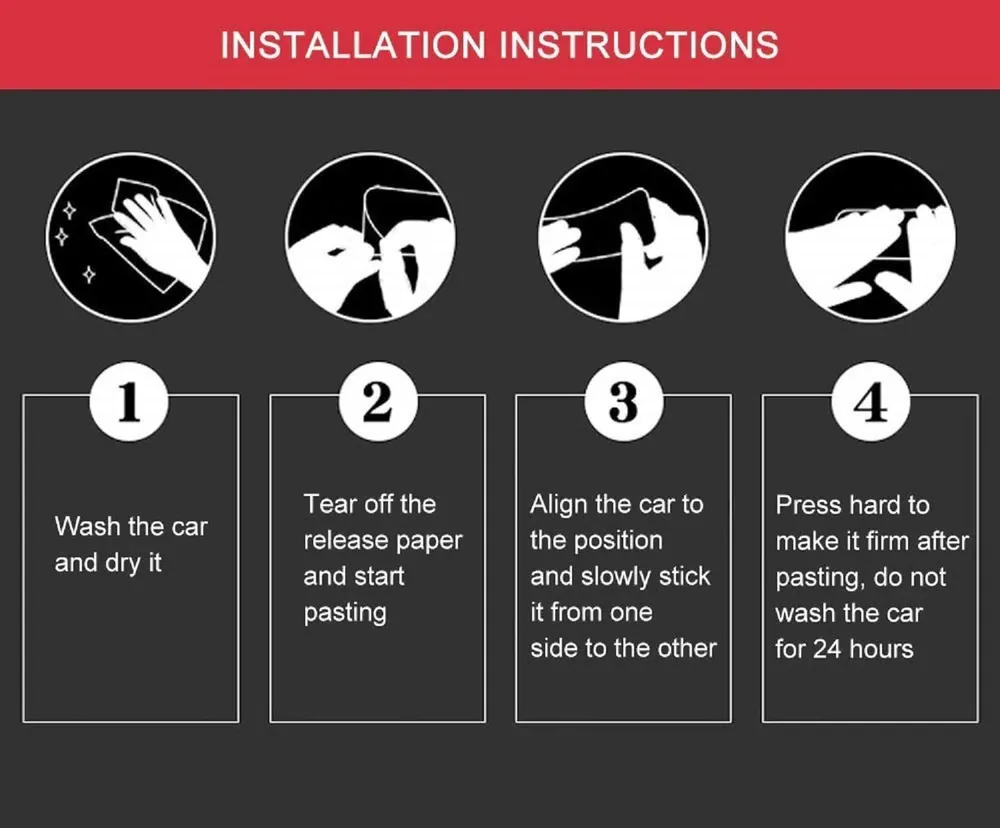 INSTALLATION INSTRUCTIONS

1

Wash the car and dry it

2

Tear off the release paper and start pasting

3

Align the car to the position and slowly stick it from one side to the other

4

Press hard to make it firm after pasting, do not wash the car for 24 hours