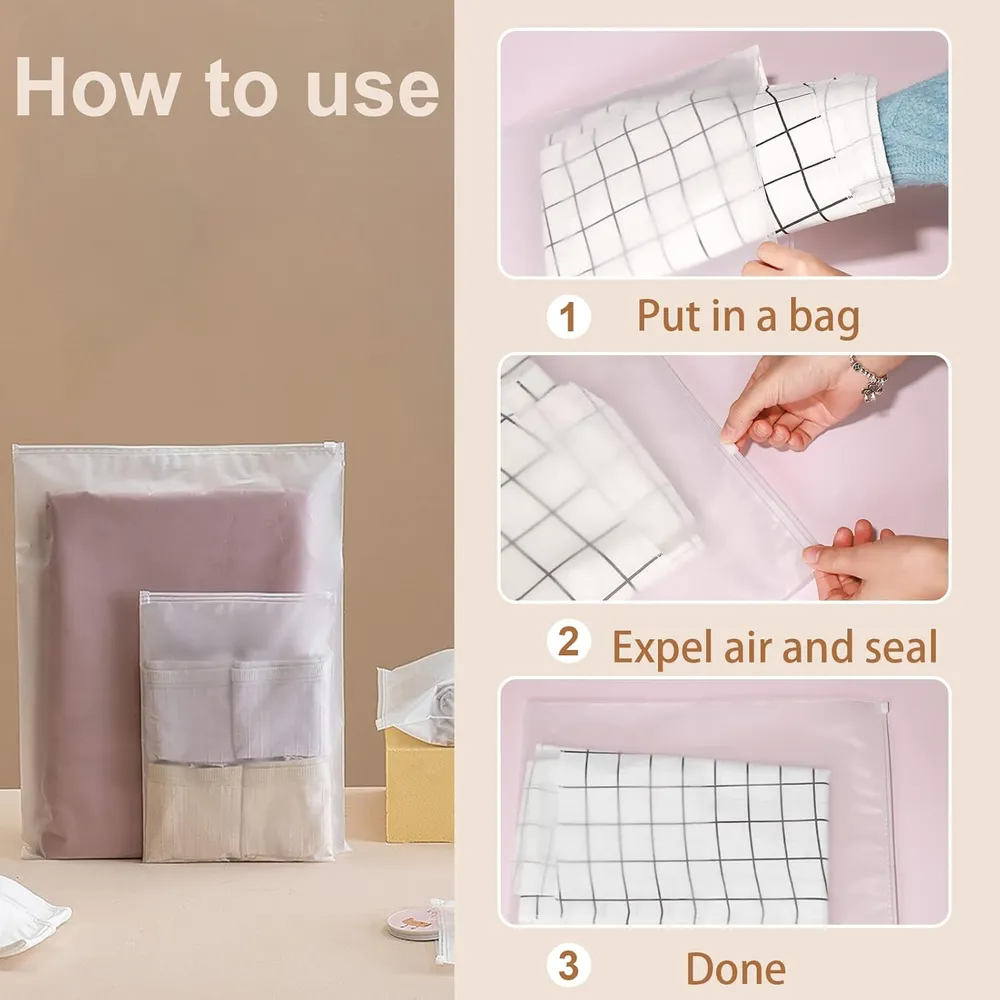 How to use

1 Put in a bag

2 Expel air and seal

3 Done