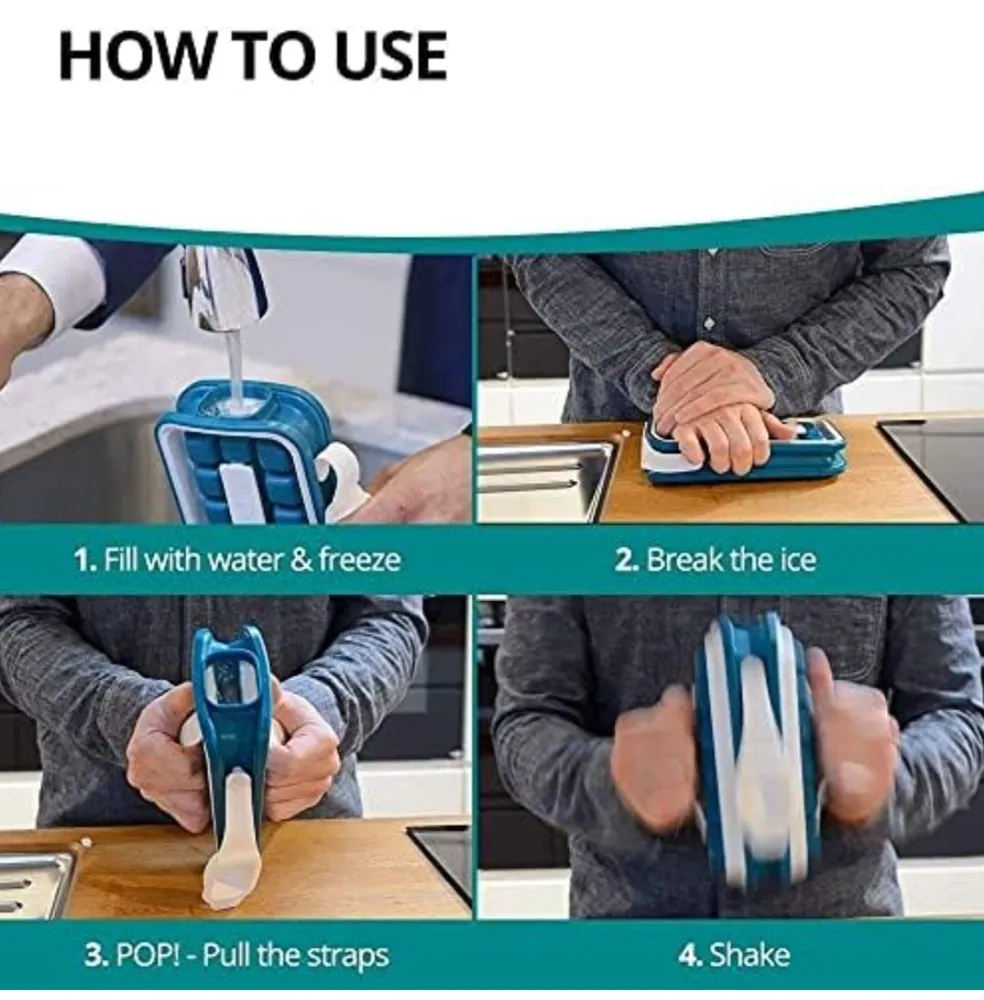 HOW TO USE

1. Fill with water & freeze

2. Break the ice

3. POP! - Pull the straps

4. Shake