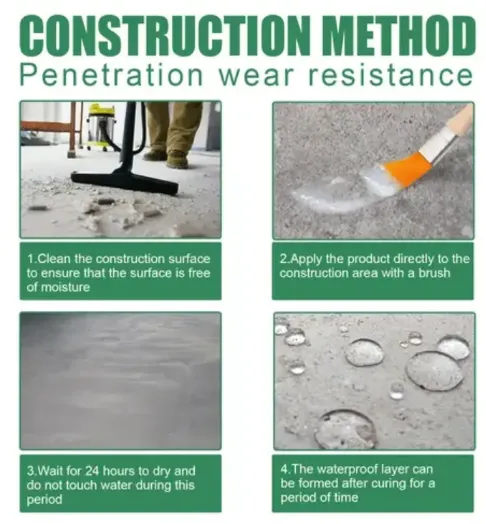 CONSTRUCTION METHOD
Penetration wear resistance

1.Clean the construction surface to ensure that the surface is free of moisture

2.Apply the product directly to the construction area with a brush

3.Wait for 24 hours to dry and do not touch water during this period

4.The waterproof layer can be formed after curing for a period of time