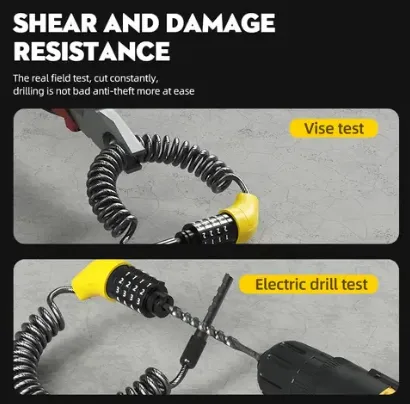 SHEAR AND DAMAGE RESISTANCE

The real field test, cut constantly, drilling is not bad anti-theft more at ease

Vise test

Electric drill test