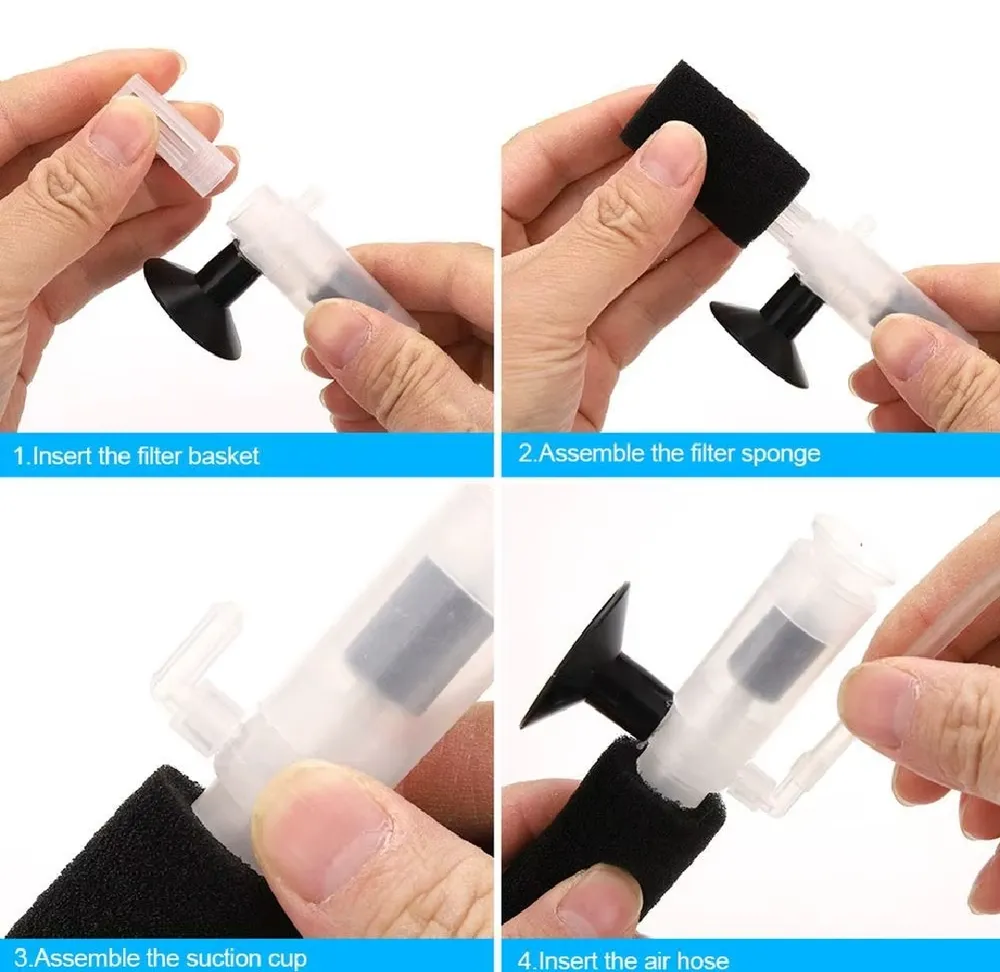 1.Insert the filter basket

2.Assemble the filter sponge

3.Assemble the suction cup

4.Insert the air hose