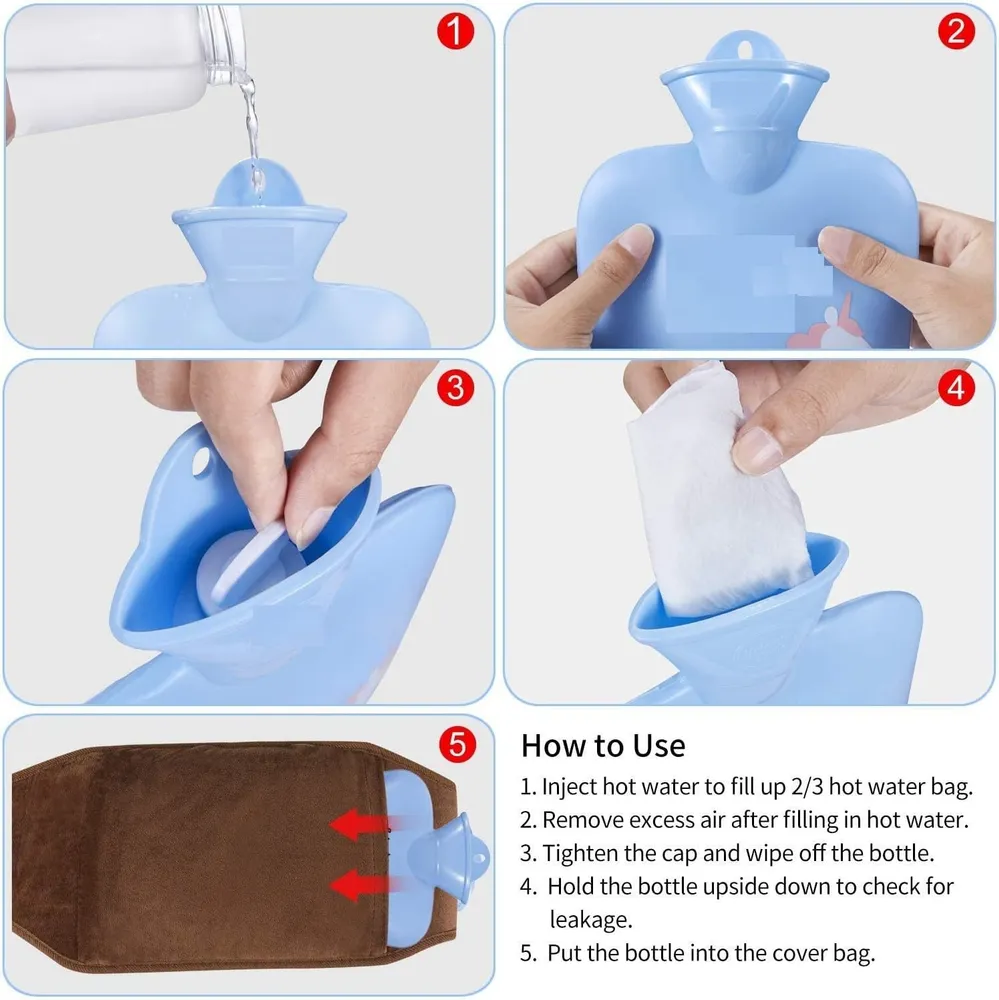 1

2

3

4

5

How to Use
1. Inject hot water to fill up 2/3 hot water bag.
2. Remove excess air after filling in hot water.
3. Tighten the cap and wipe off the bottle.
4. Hold the bottle upside down to check for leakage.
5. Put the bottle into the cover bag.