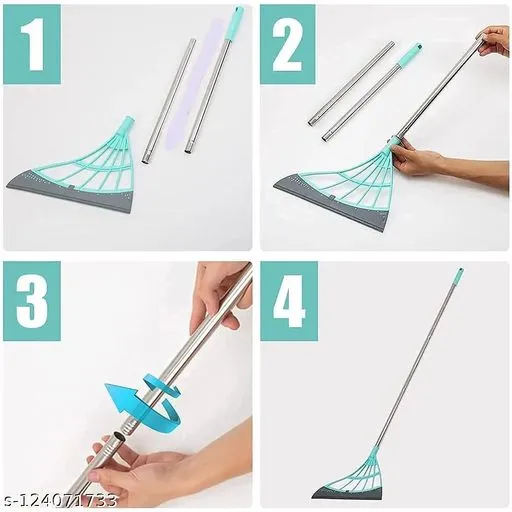 1

2

3

4

s-124071733