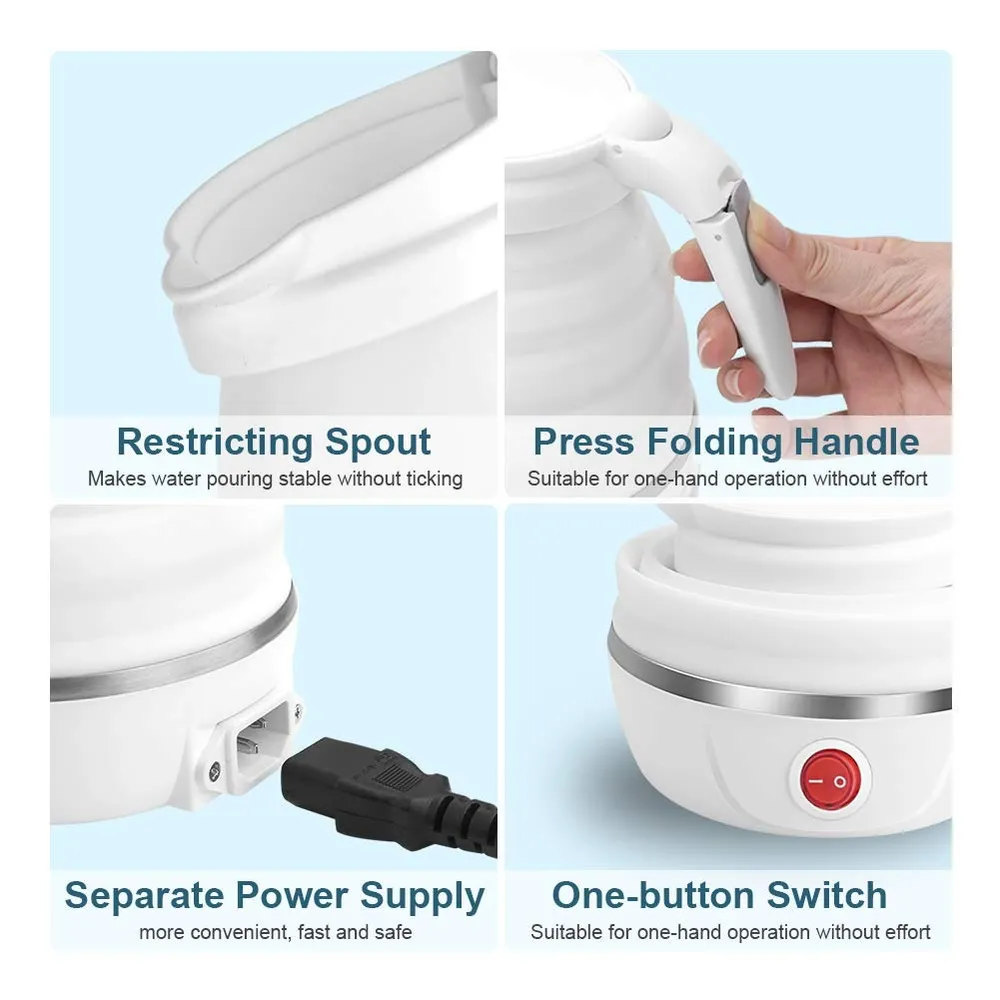 Restricting Spout
Makes water pouring stable without ticking

Press Folding Handle
Suitable for one-hand operation without effort

Separate Power Supply
more convenient, fast and safe

One-button Switch
Suitable for one-hand operation without effort