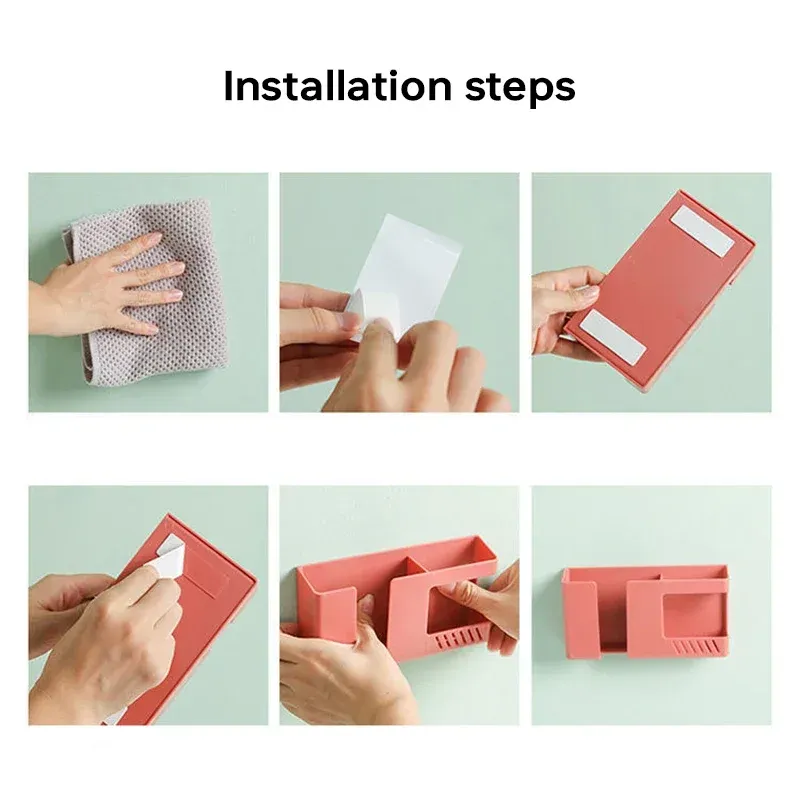 Installation steps