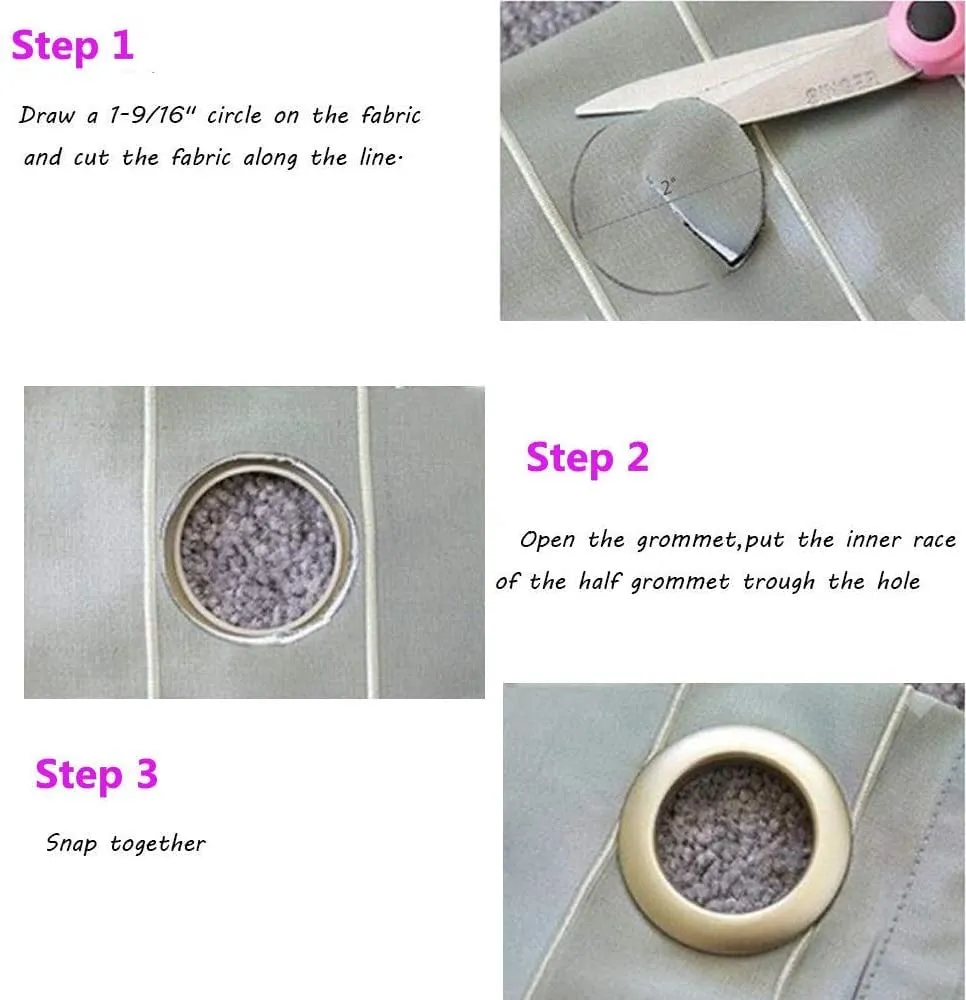 Step 1

Draw a 1-9/16" circle on the fabric and cut the fabric along the line.

SINGER

2"

Step 2

Open the grommet,put the inner race of the half grommet trough the hole

Step 3

Snap together